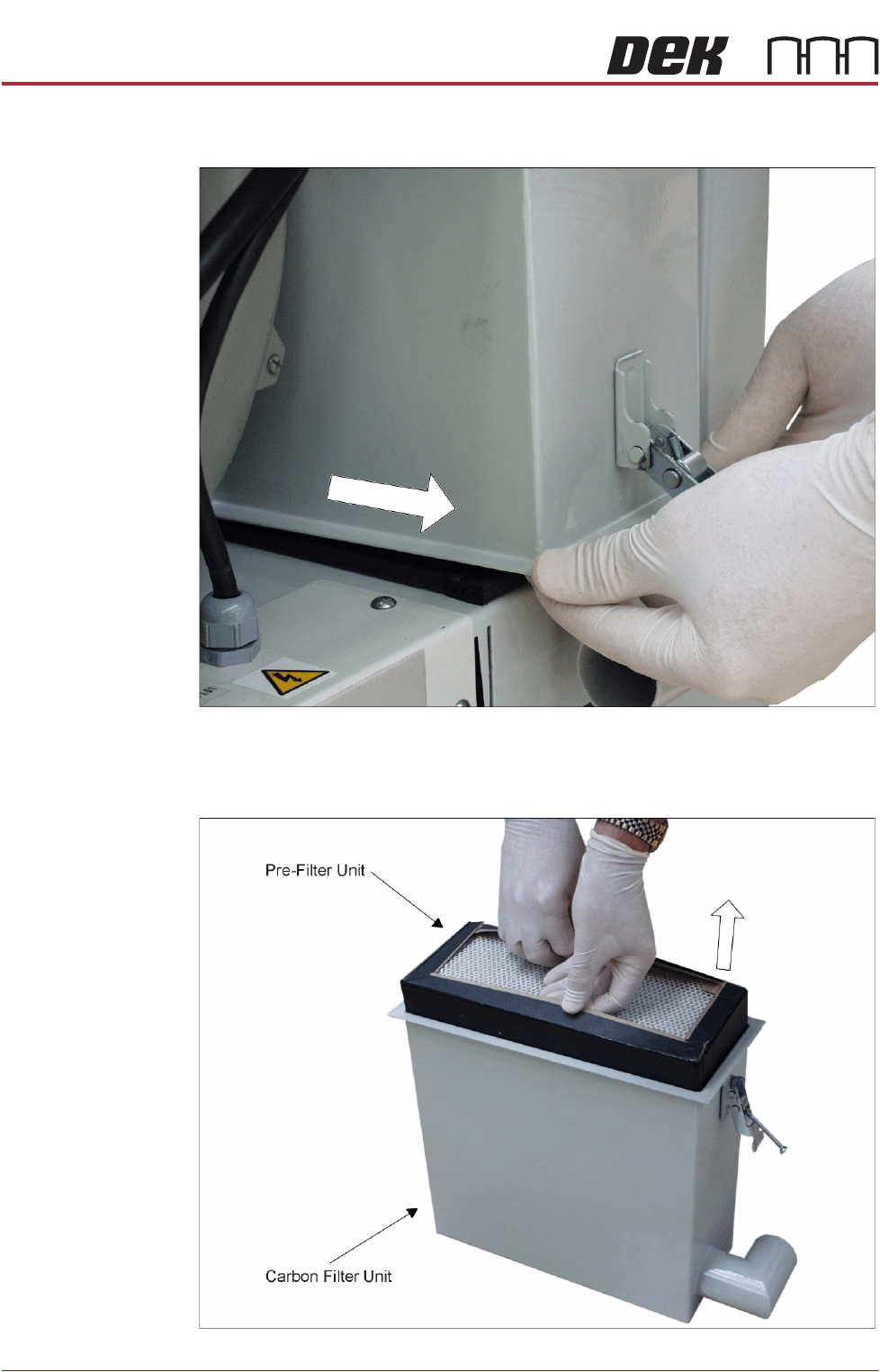 DEK

Pre-Filter Unit

Carbon Filter Unit