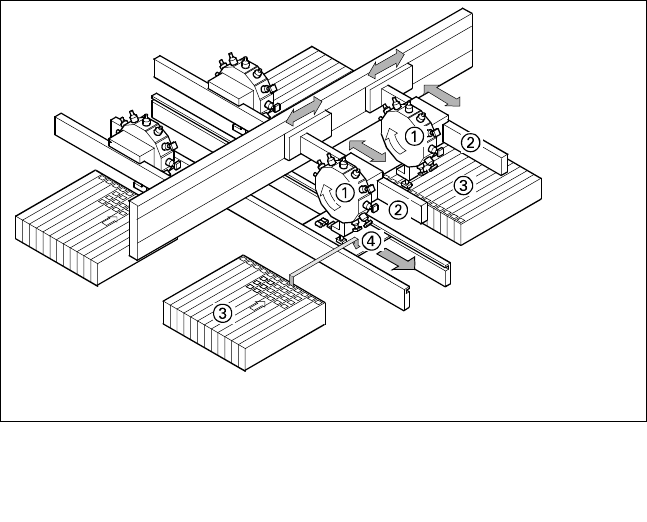 1
2
3
1
2
4
3