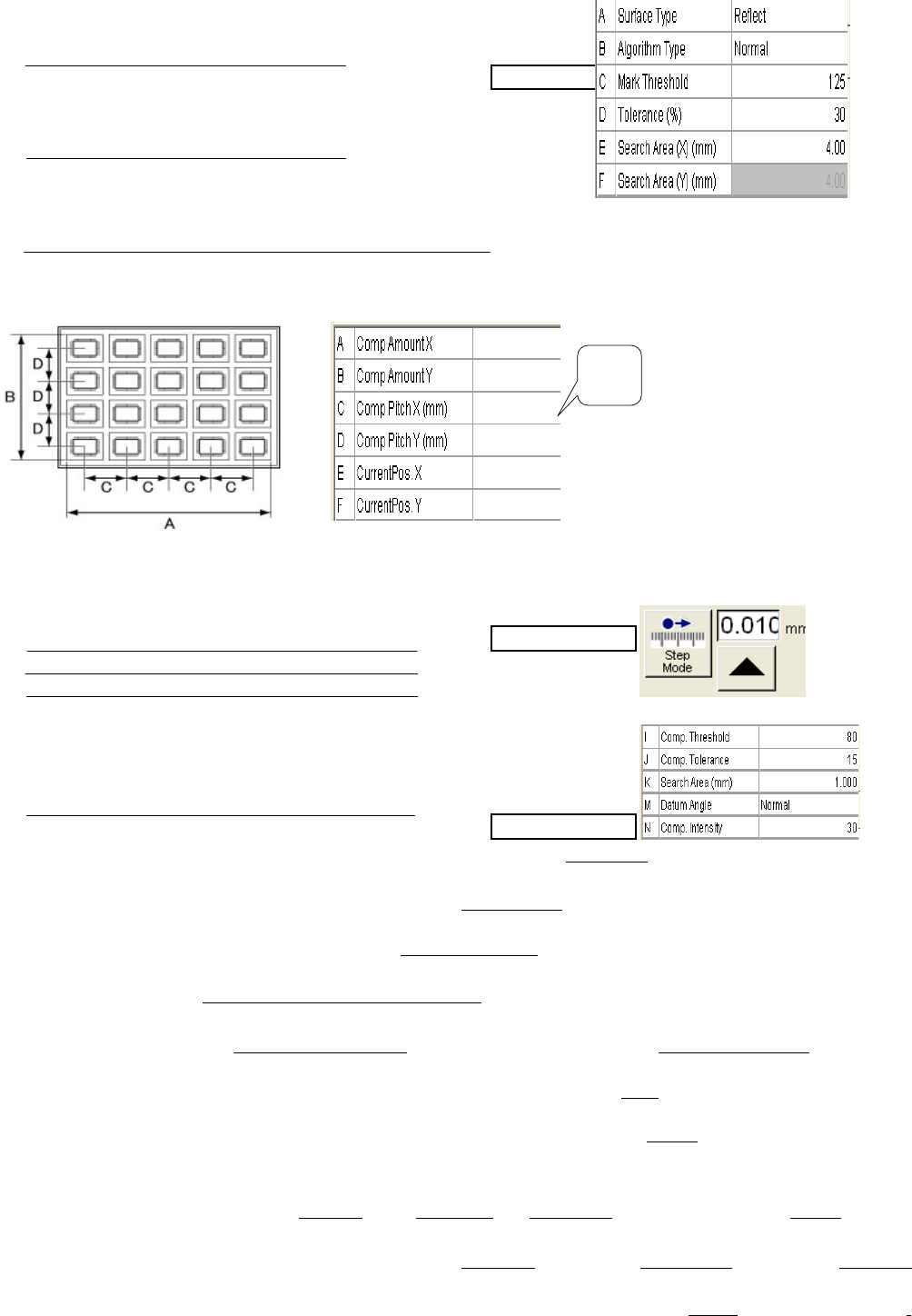 | A | Surface Type | Reflect |
|---|---|---|
| B | Algorithm Type | Normal |
| C | Mark Threshold | 125 |
| D | Tolerance (%) | 30 |
| E | Search Area (X) (mm) | 4.00 |
| F | Search Area (Y) (mm) | 4.00 |

B
D
D
D
C C C C
A

| A | Comp Amount X | |
|---|---|---|
| B | Comp Amount Y | |
| C | Comp Pitch X (mm) | |
| D | Comp Pitch Y (mm) | |
| E | CurrentPos. X | |
| F | CurrentPos. Y | |

Step Mode
0.010 mm

| I | Comp. Threshold | 80 |
|---|---|---|
| J | Comp. Tolerance | 15 |
| K | Search Area (mm) | 1.000 |
| M | Datum Angle | Normal |
| N | Comp. Intensity | 30 |