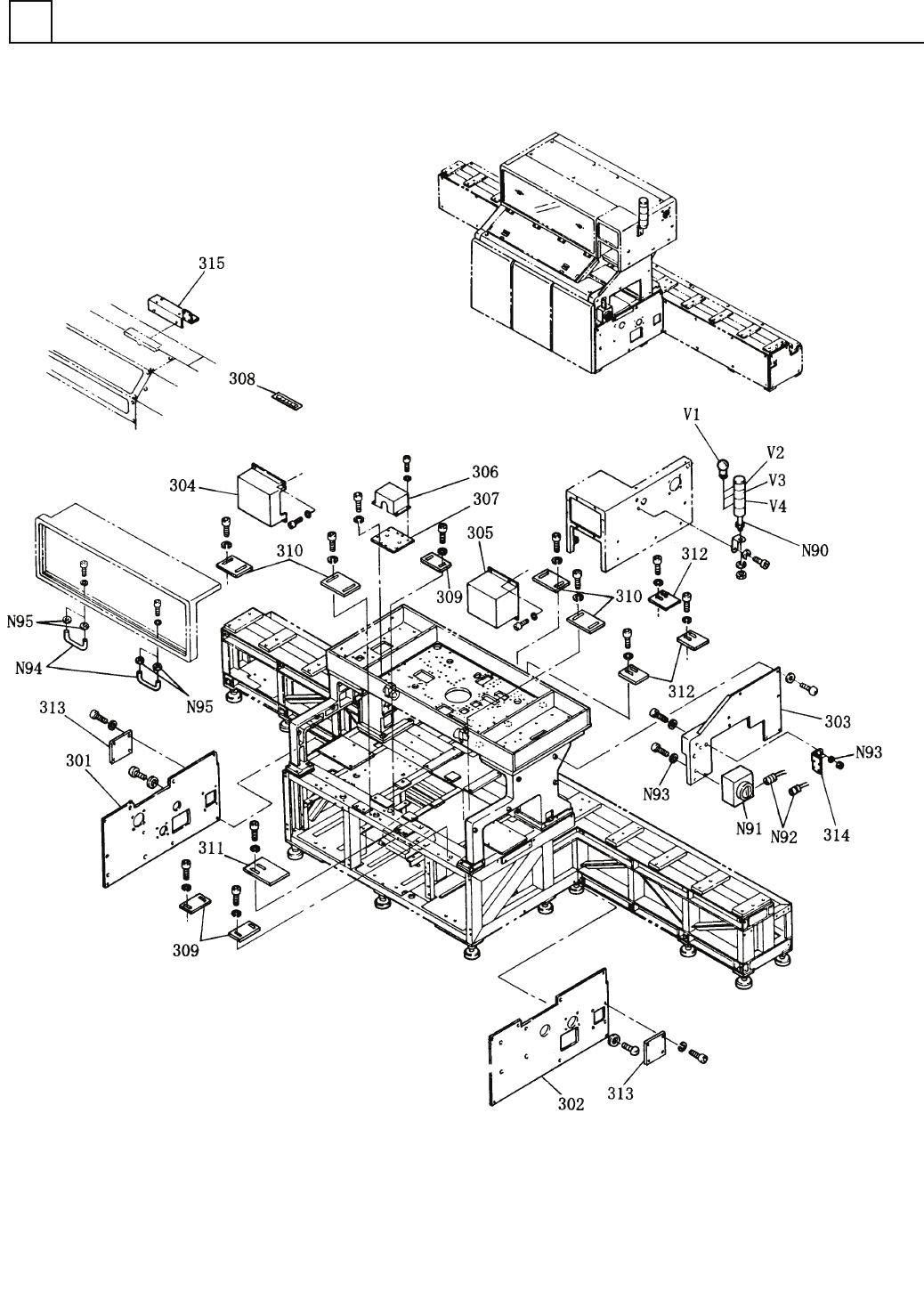 315

308

V1
V2
V3
V4
N90

304
306
307
305
310
309
310
312
312

N95
N94
N95

313
301

303
N93
N93
N91
N92
314

311
309

302
313