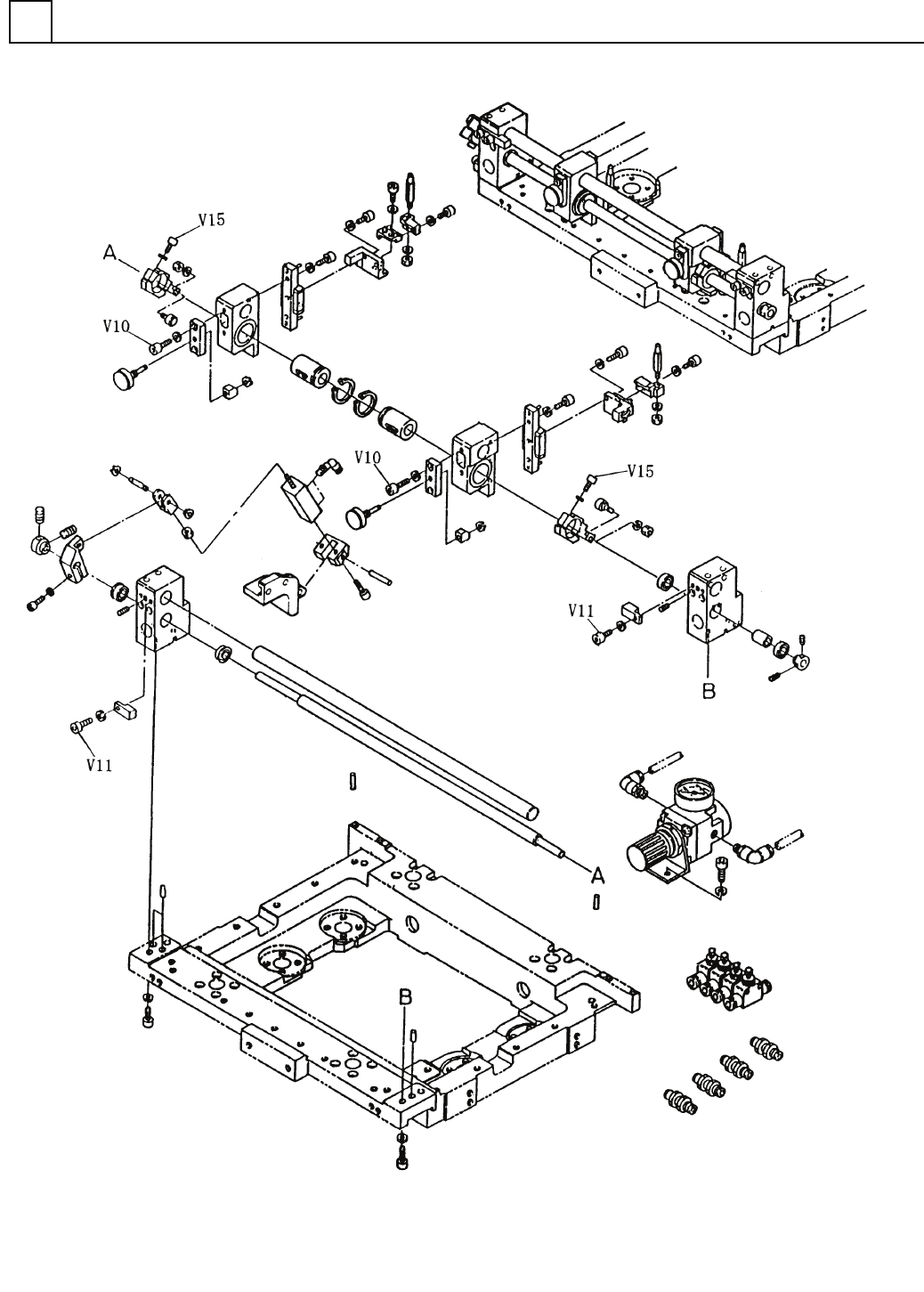 V15
A
V10
V10
V15
V11
B
V11
A
B