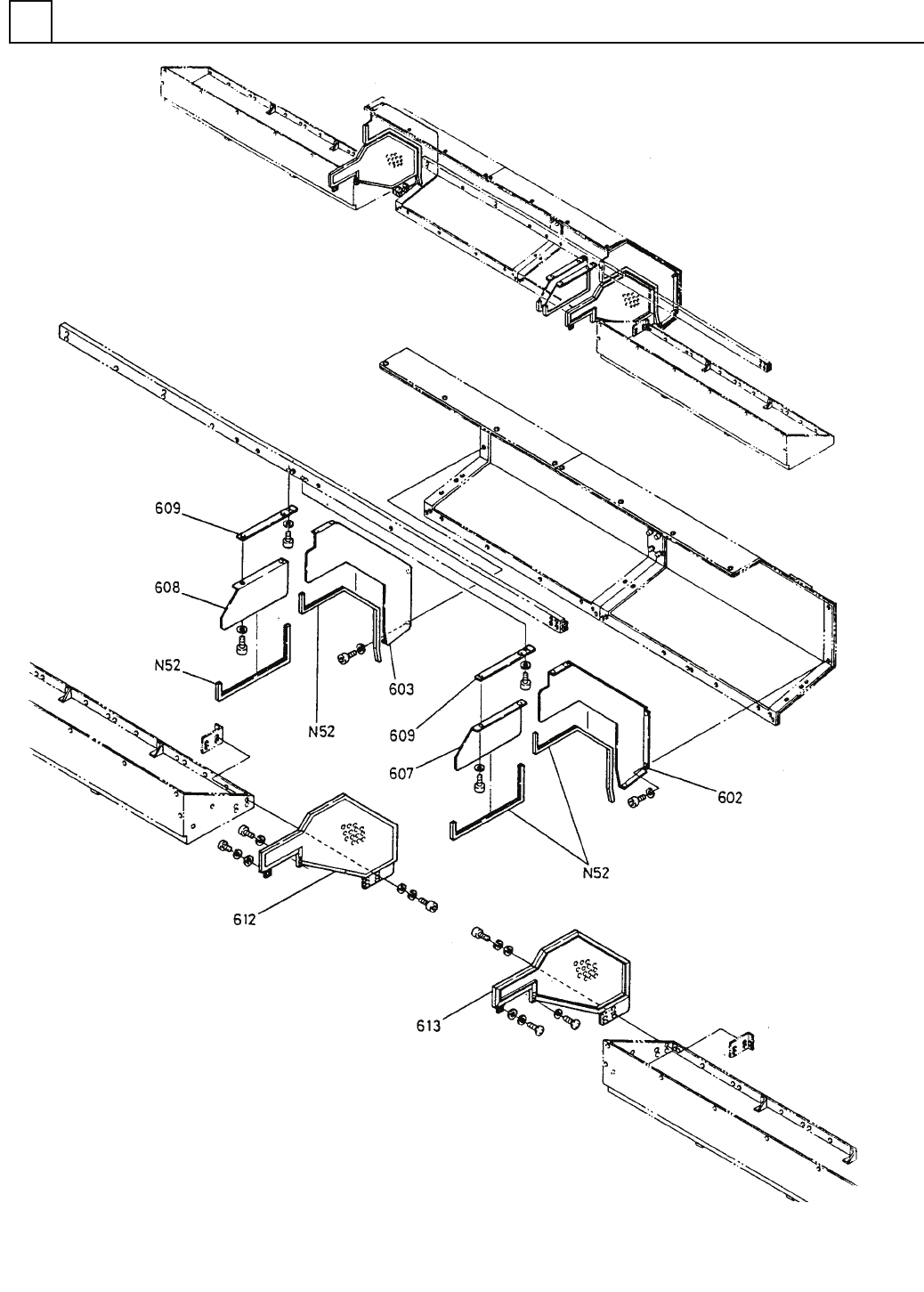 609
608
N52
N52
603
609
607
602
N52
612
613