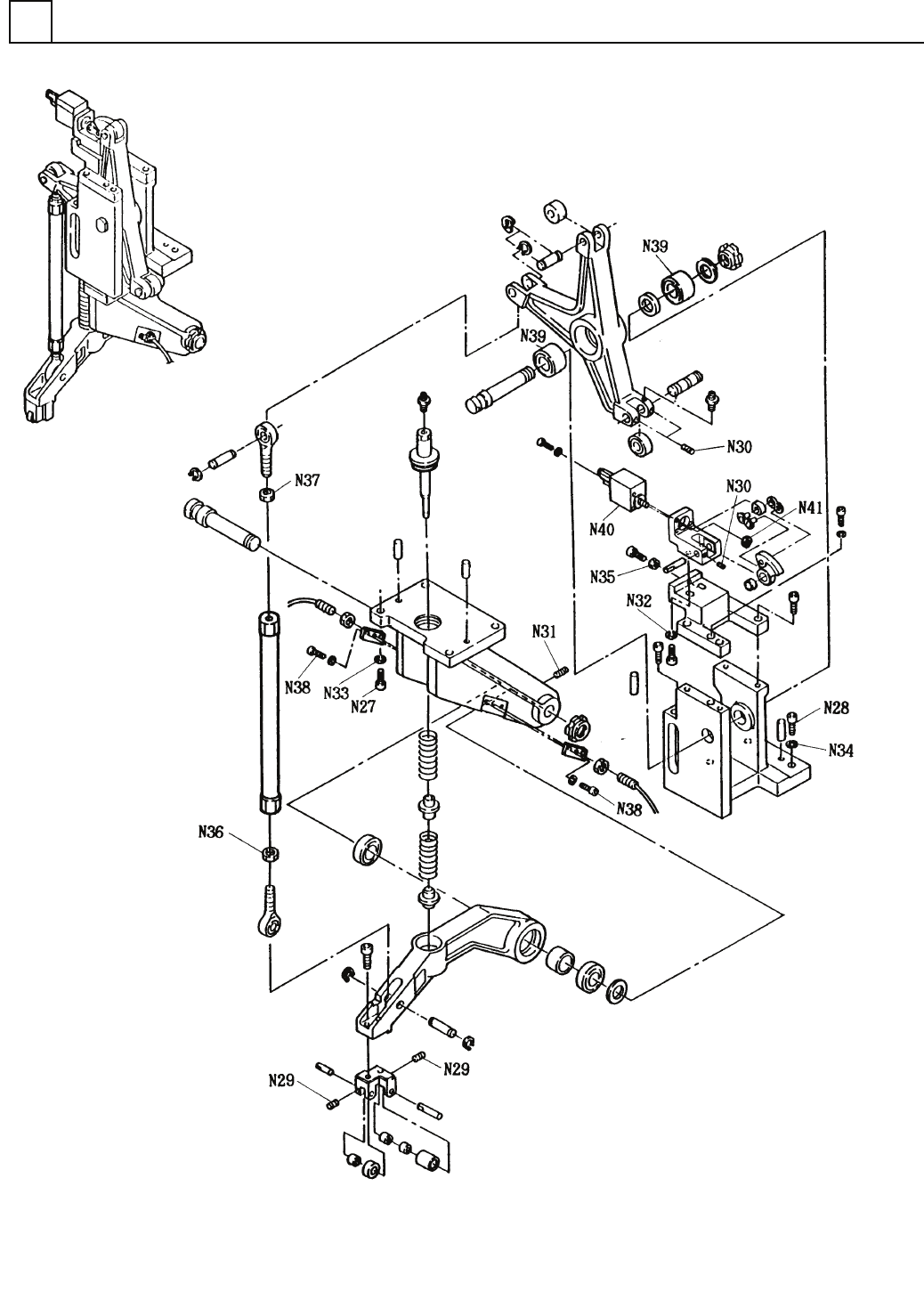 N39
N39
N30
N37
N30
N41
N40
N35
N32
N31
N38
N33
N27
N28
N34
N38
N36
N29
N29