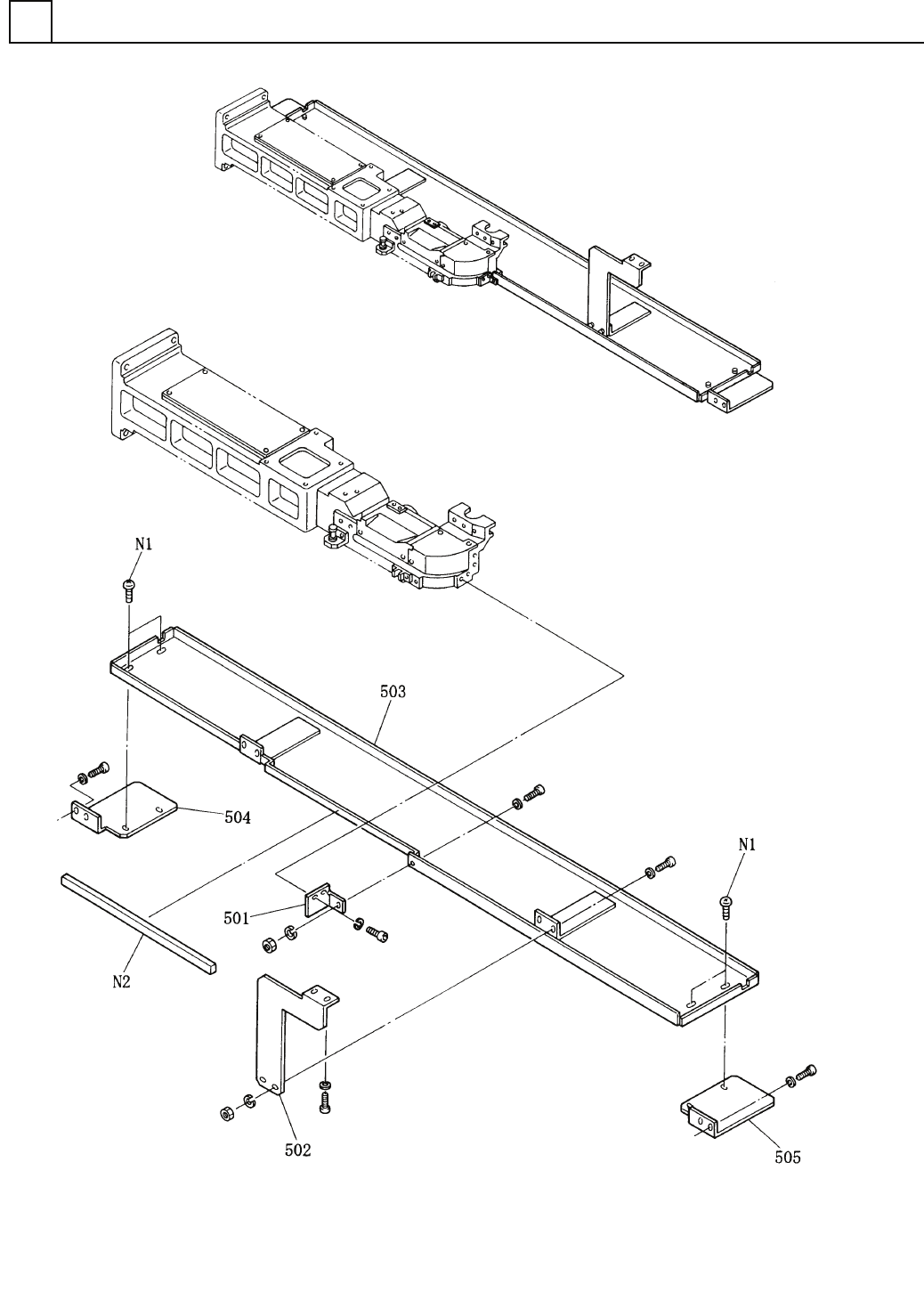 N1

503

504

N1

501

N2

502

505