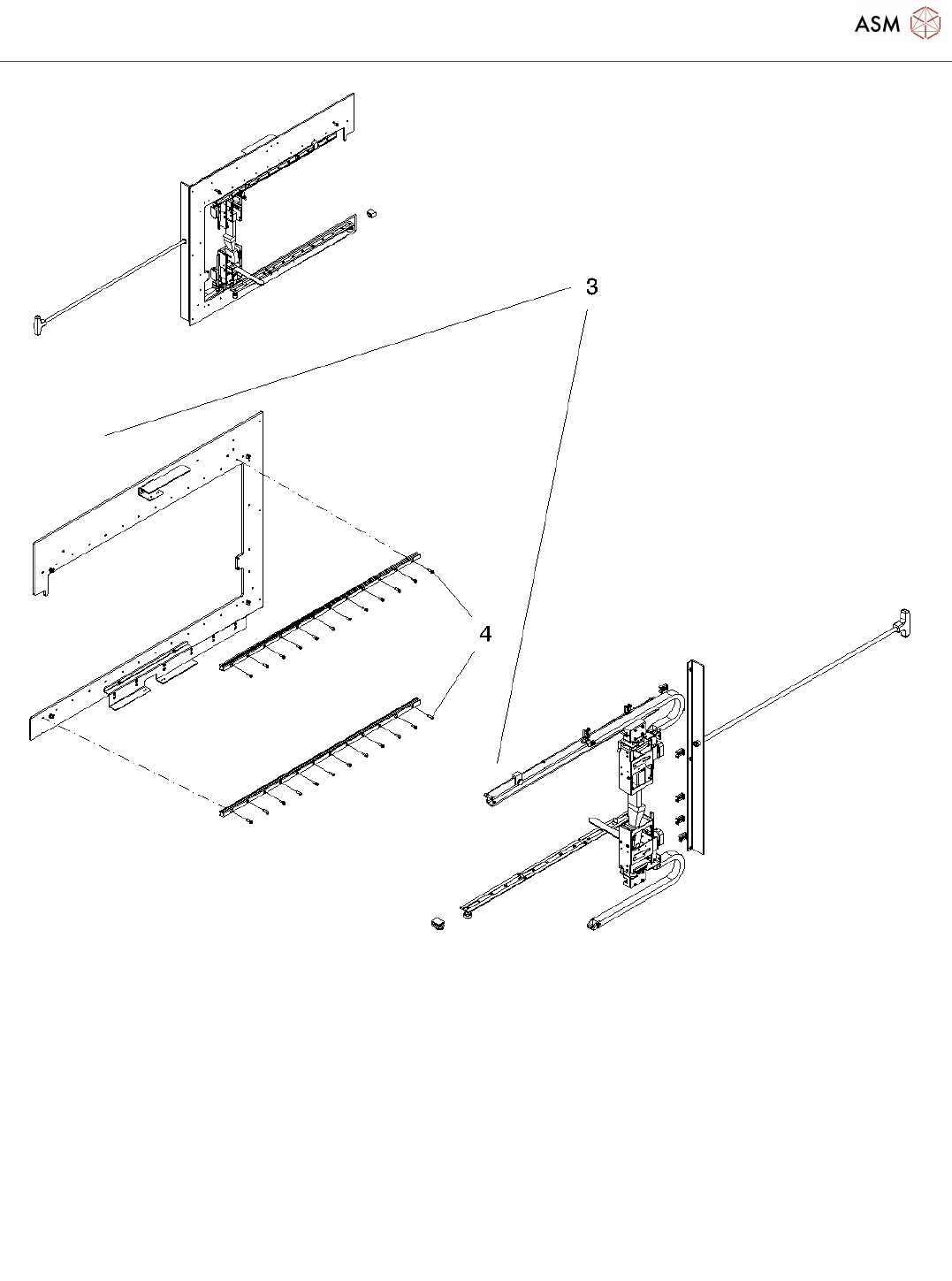 ASM

3

4