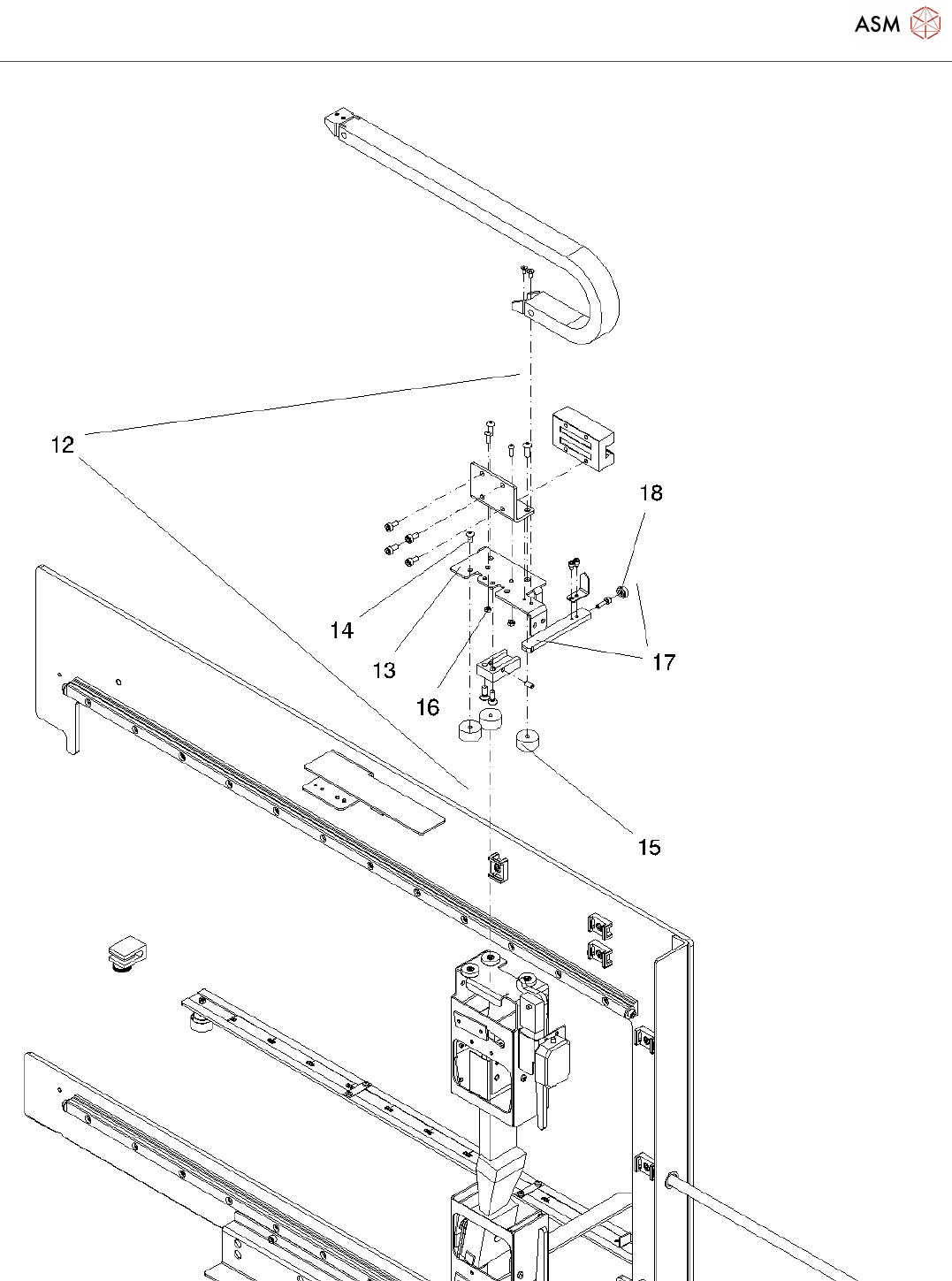 ASM

12

18

14

13

17

16

15