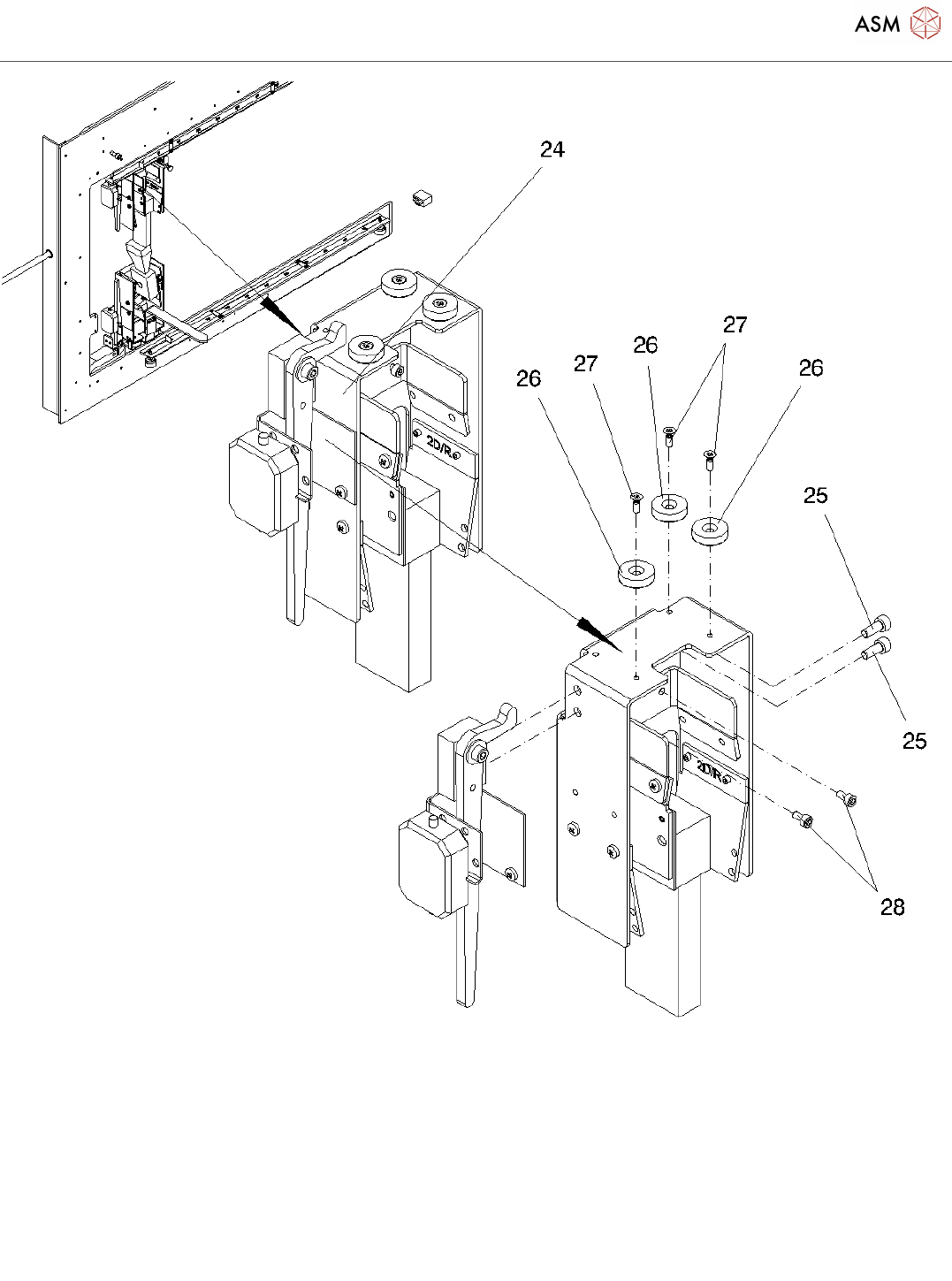 ASM

24

27

26

27

26

26

2D/R

25

25

2D/R

28