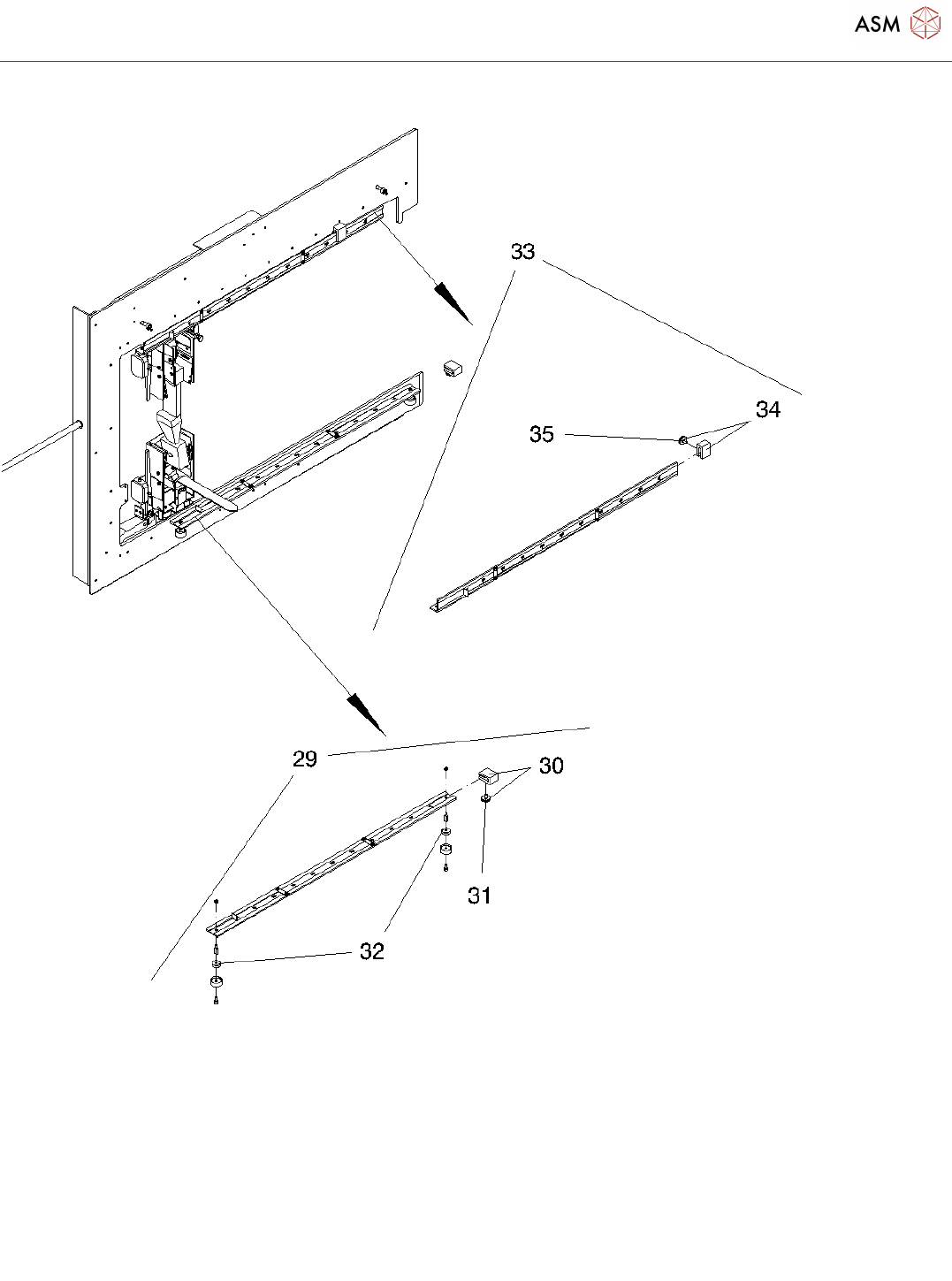 ASM

33

34

35

29

30

31

32