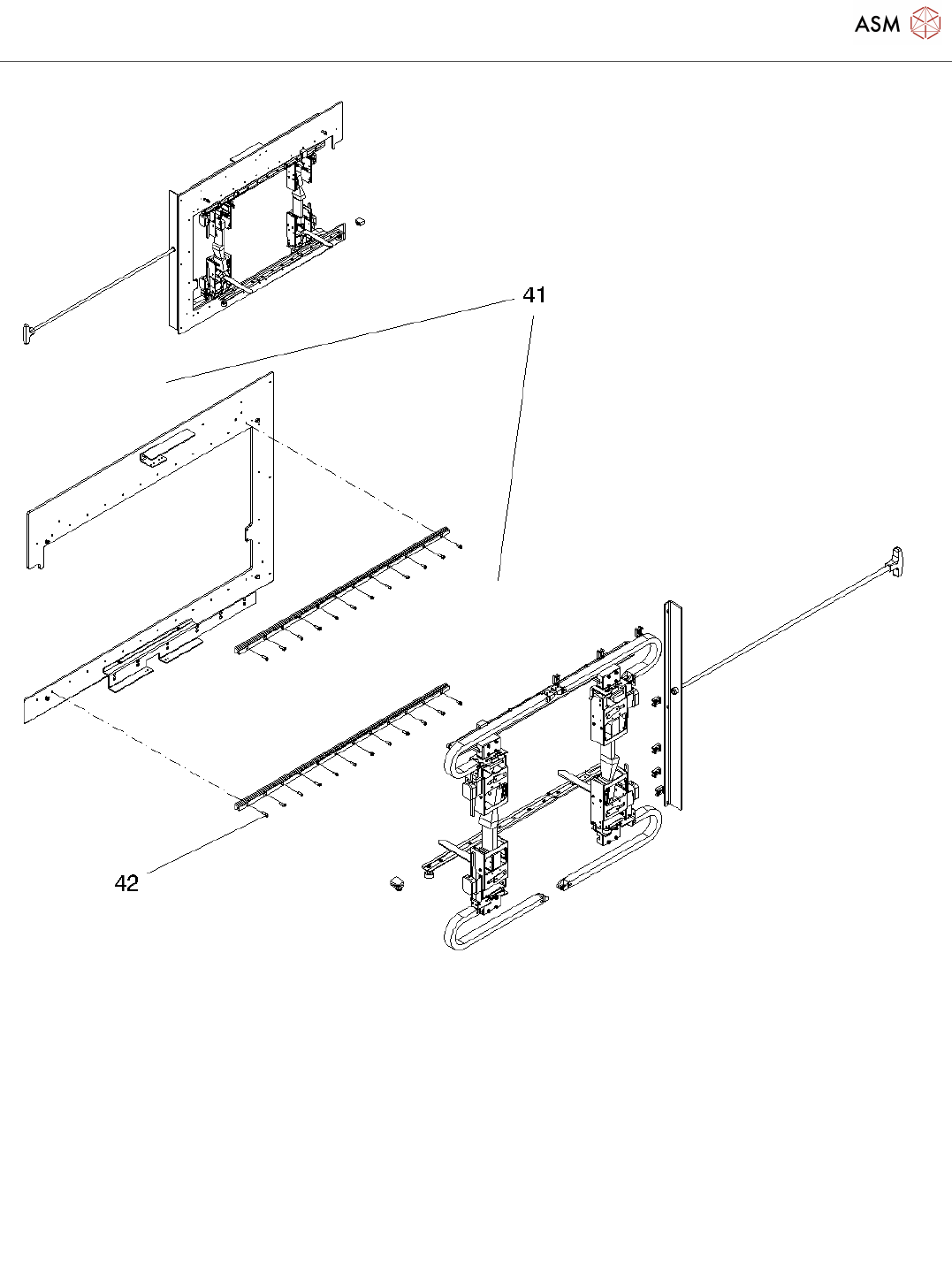 ASM

41

42