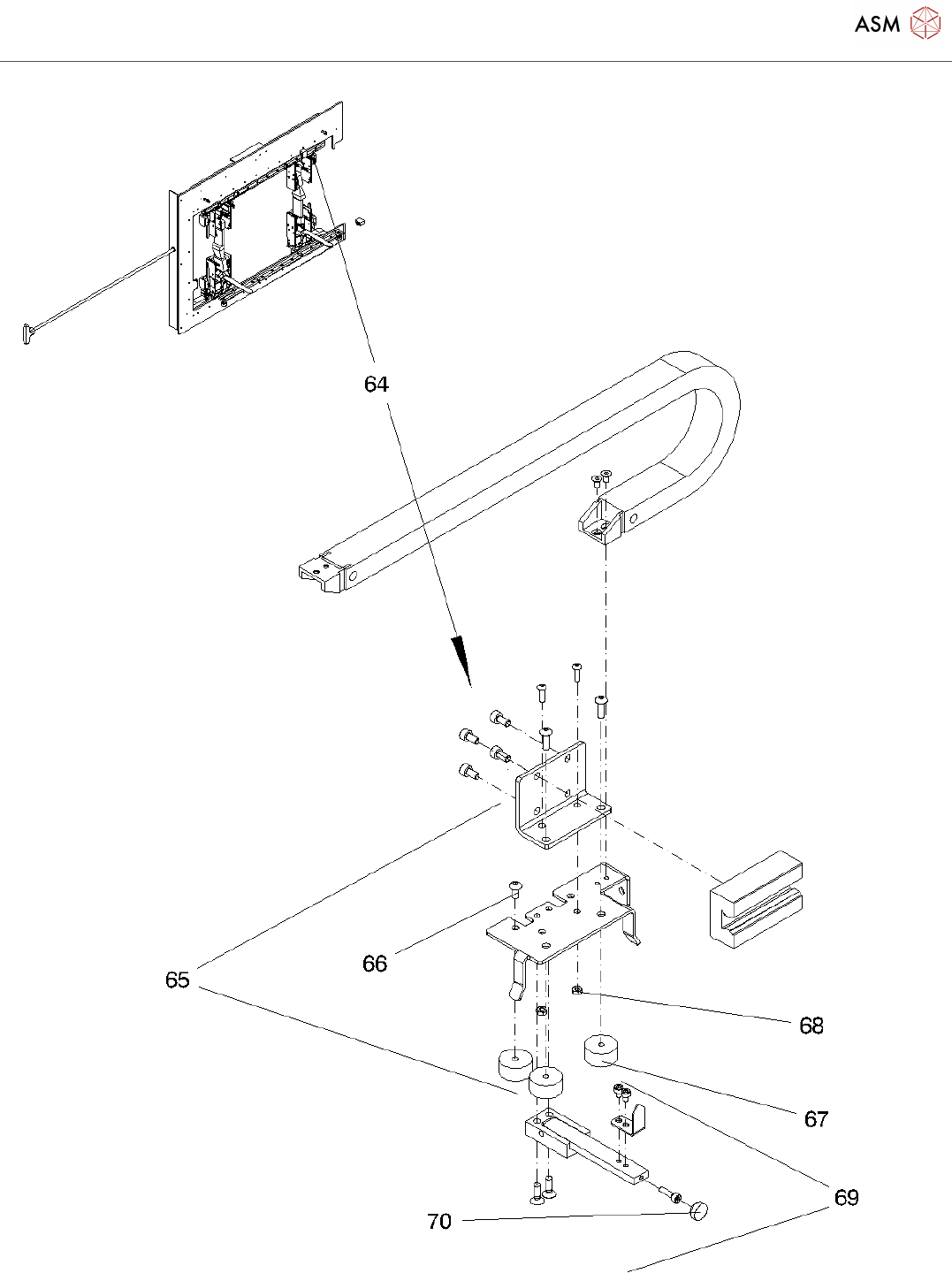 ASM

64

65

66

68

67

69

70