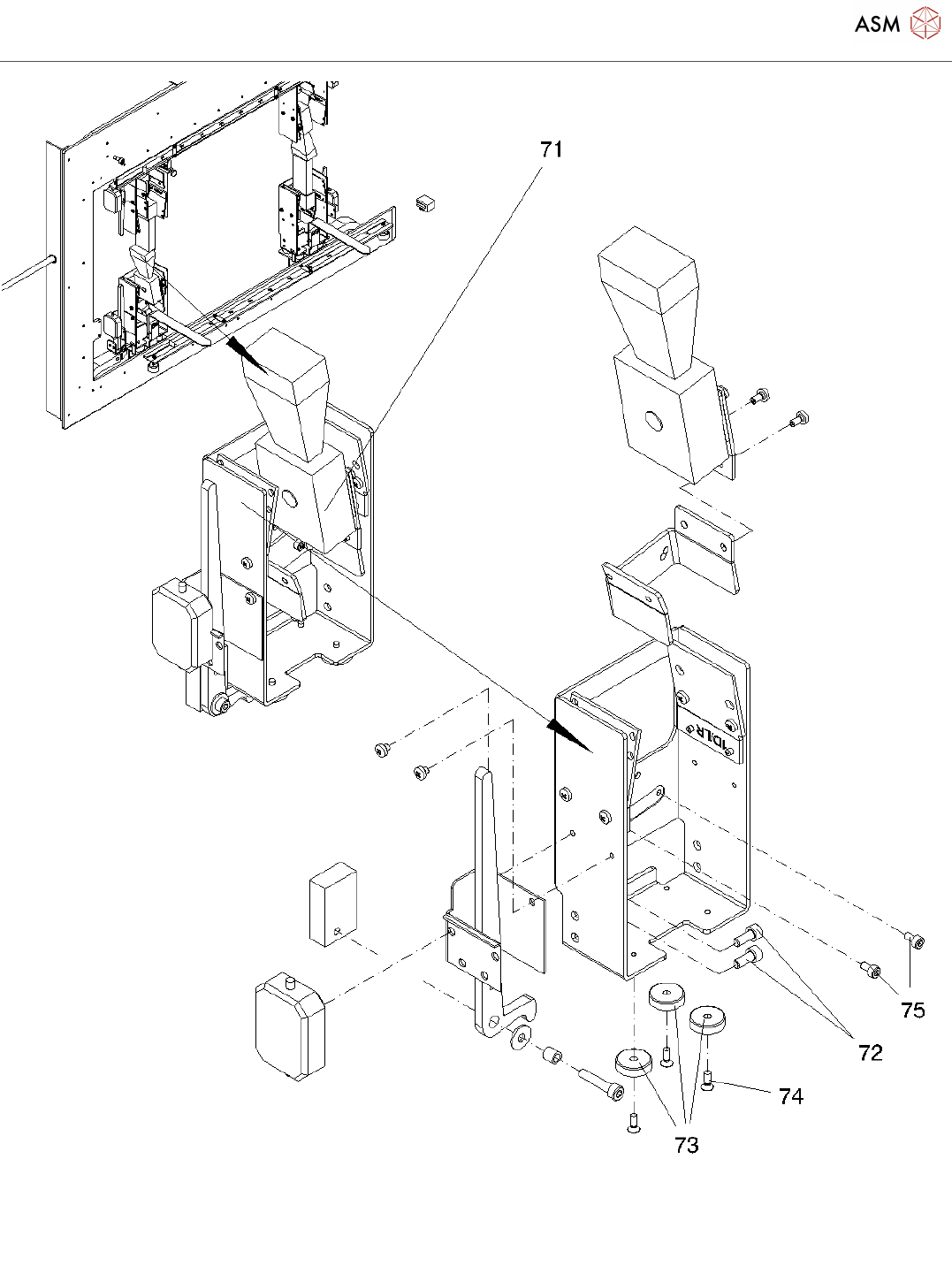 ASM

71

IDLR

75

72

74

73