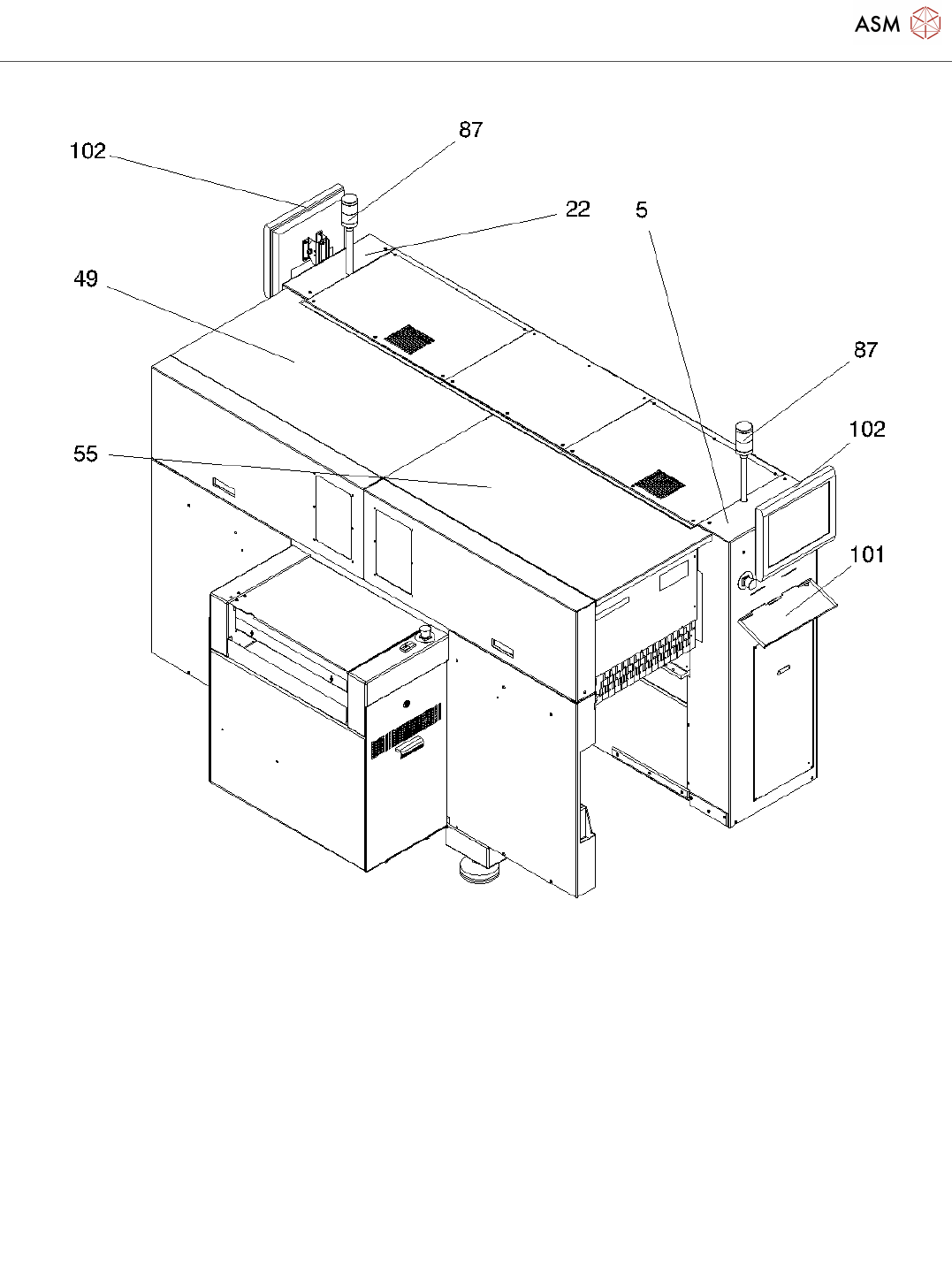 ASM

102
87
22
5
49
87
102
55
101