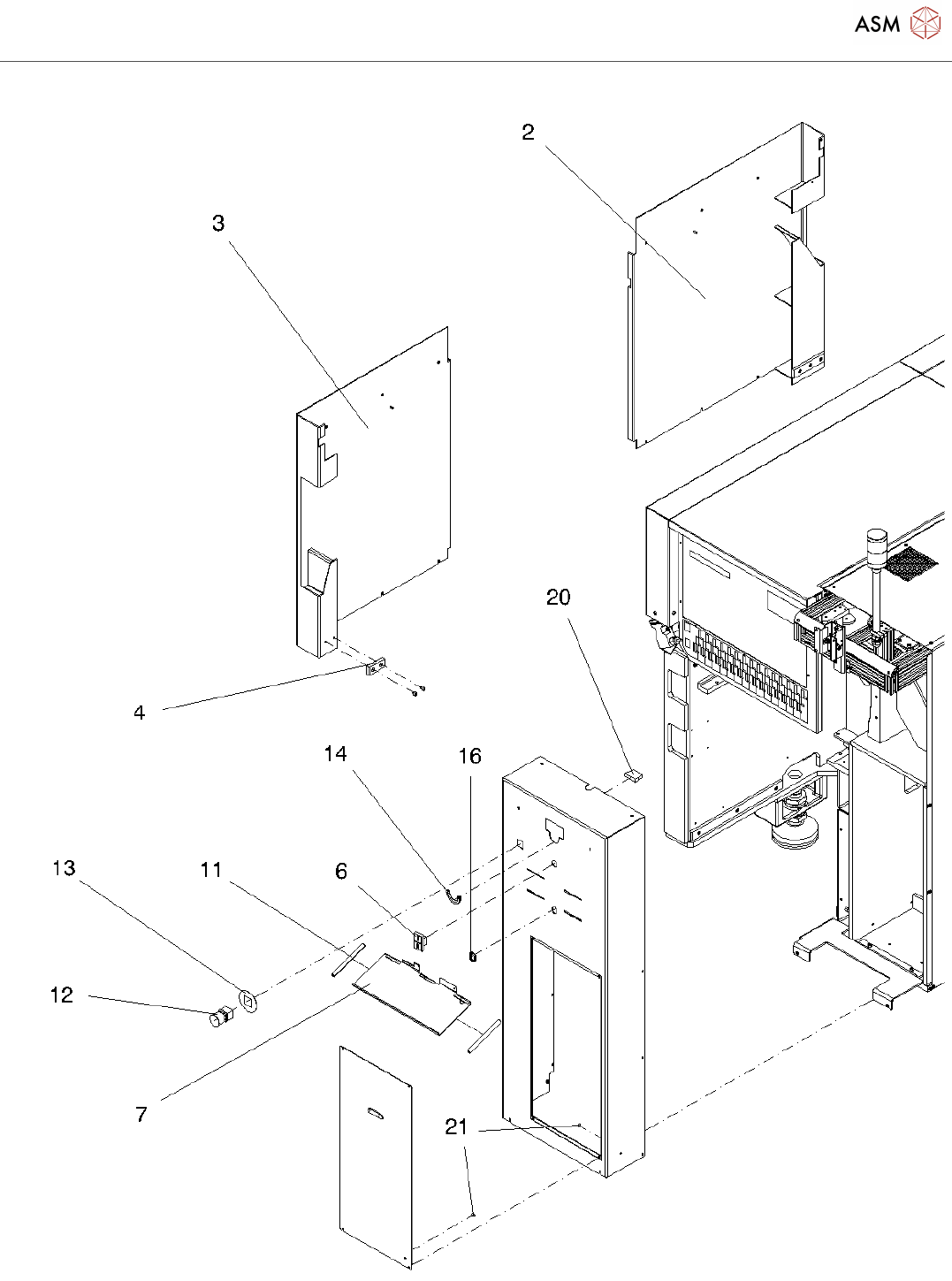 ASM

2

3

20

4

14

16

13

11

6

12

7

21