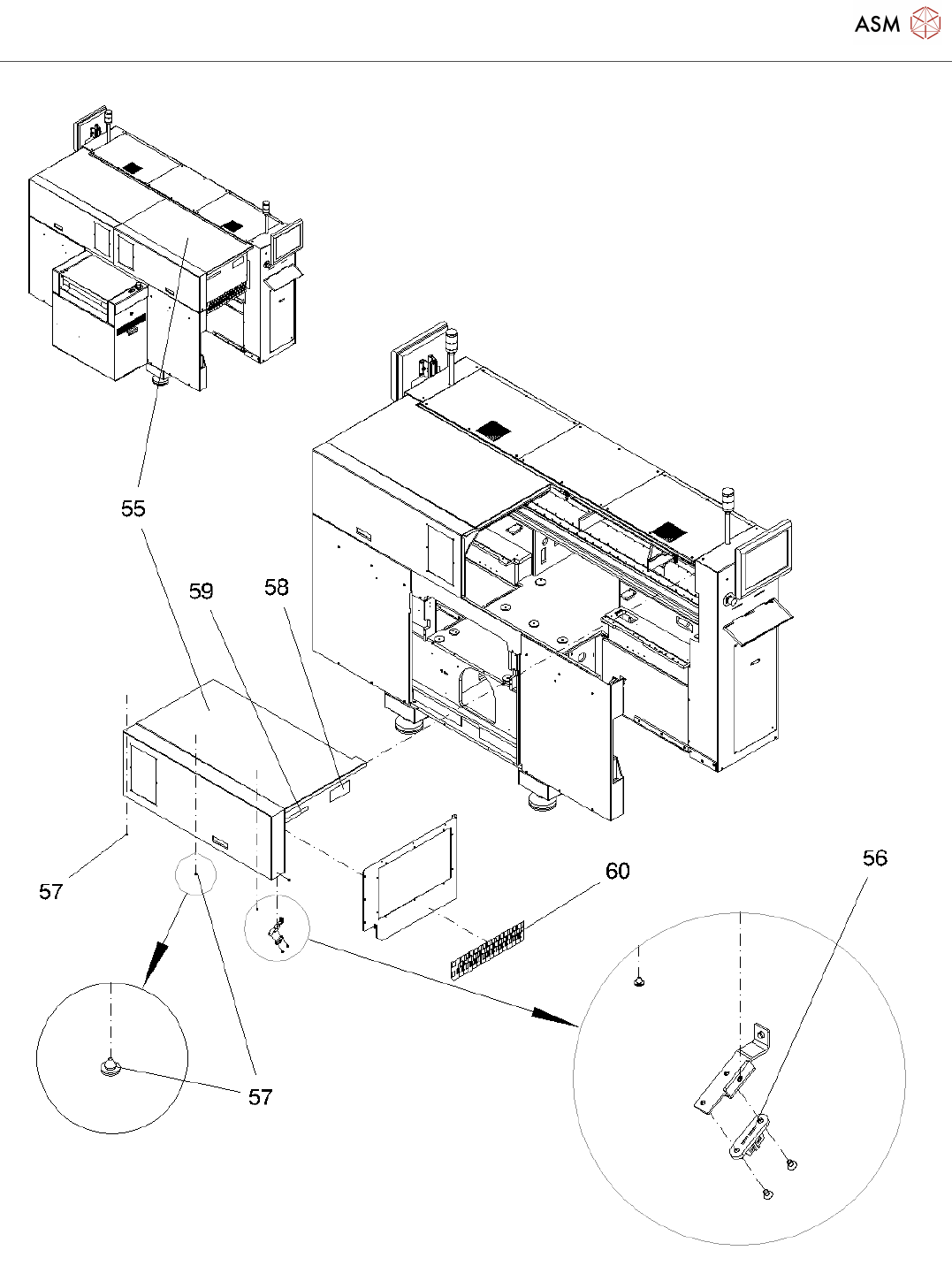 ASM

55

59

58

57

60

56

57