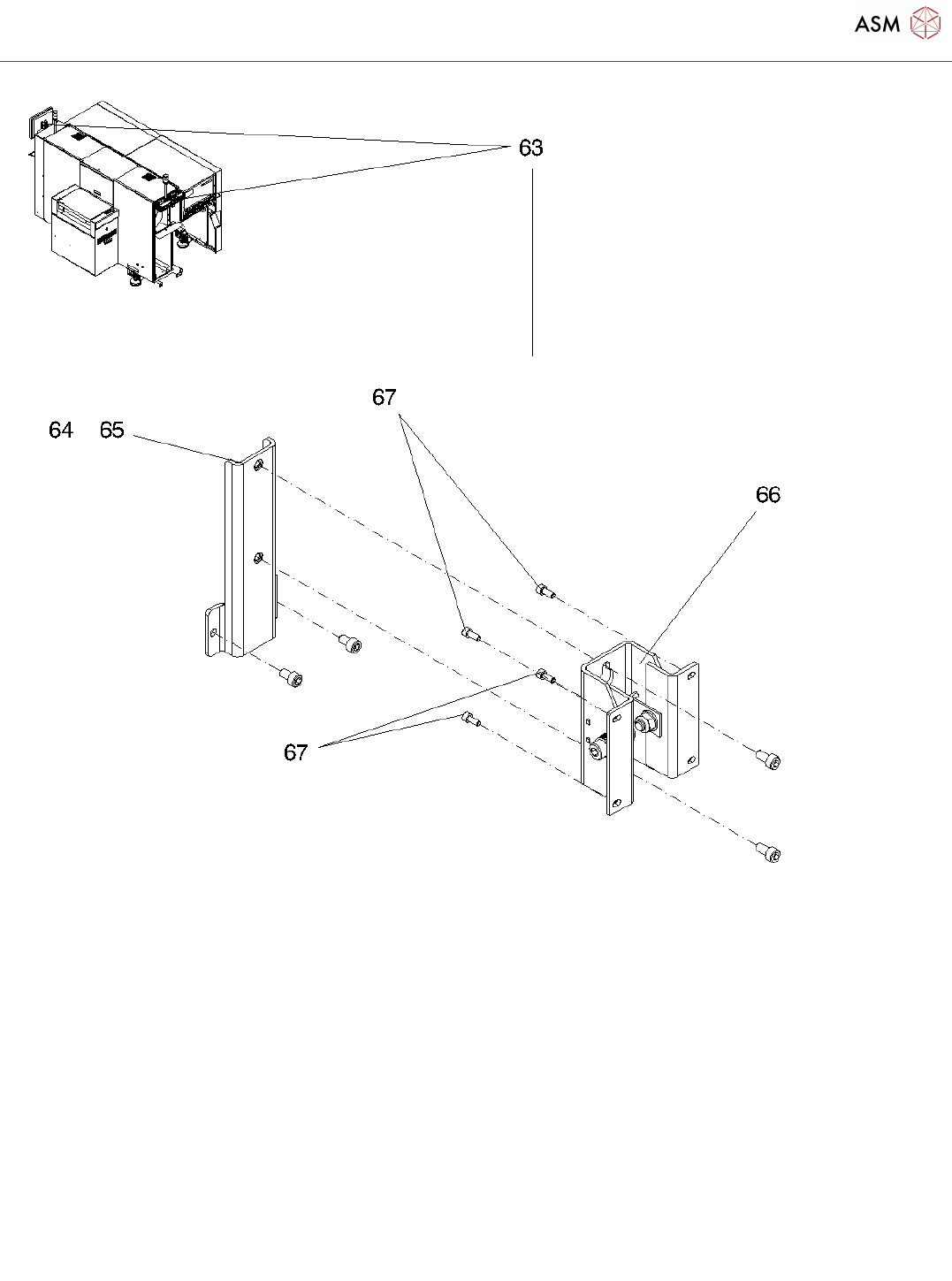 ASM

63

67

64 65

66

67