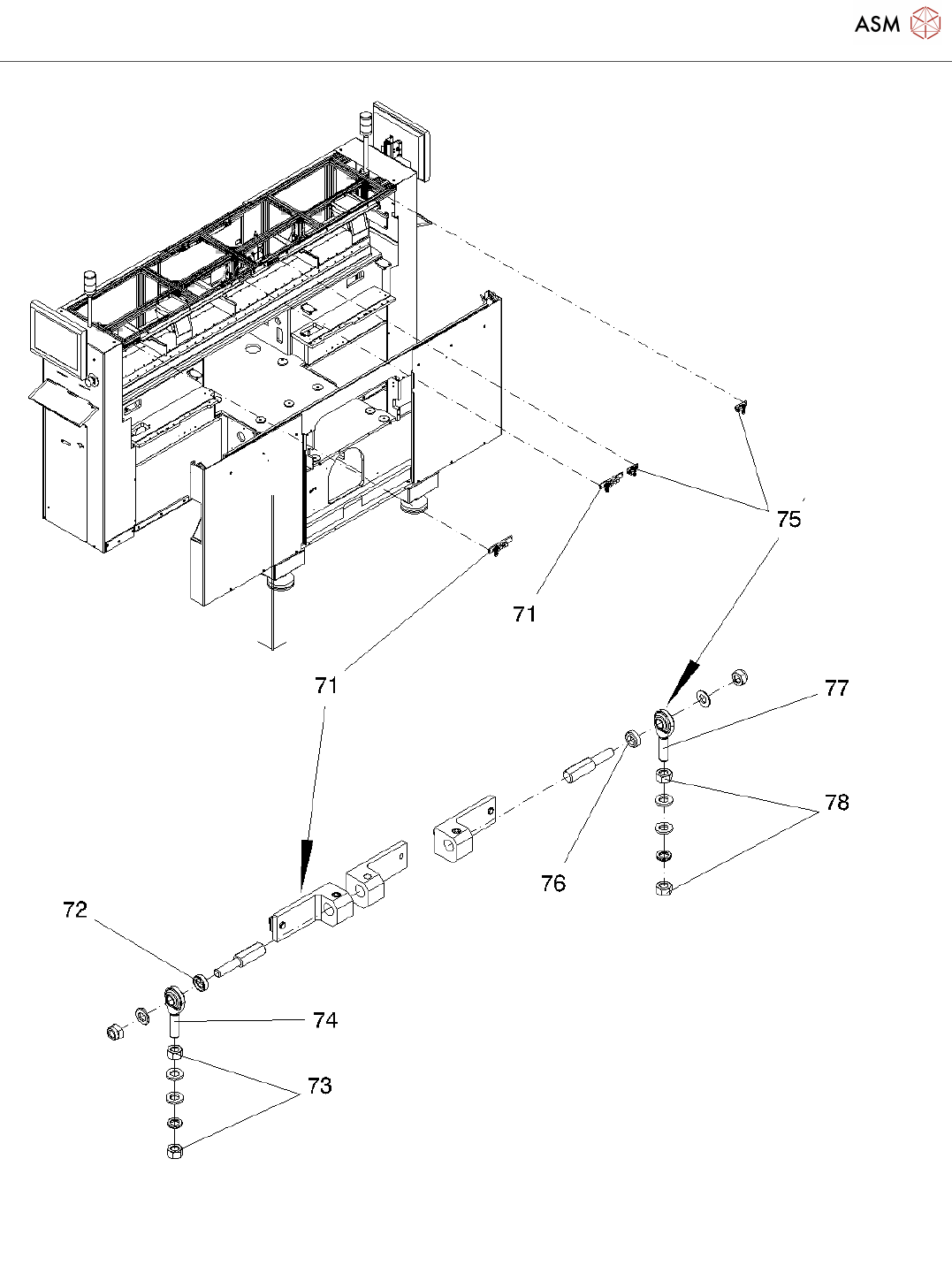 ASM

75

71

71

77

78

76

72

74

73