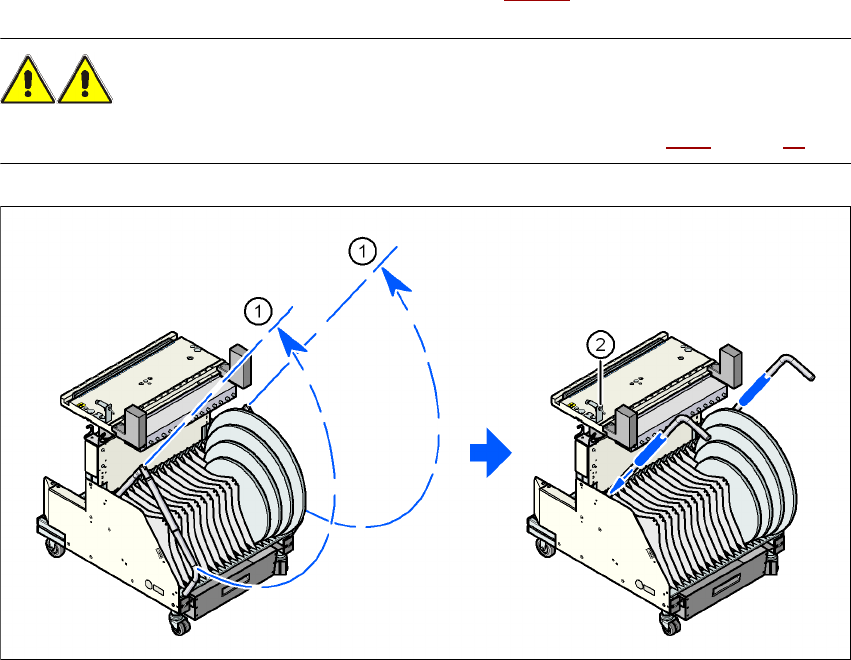 1

1

2