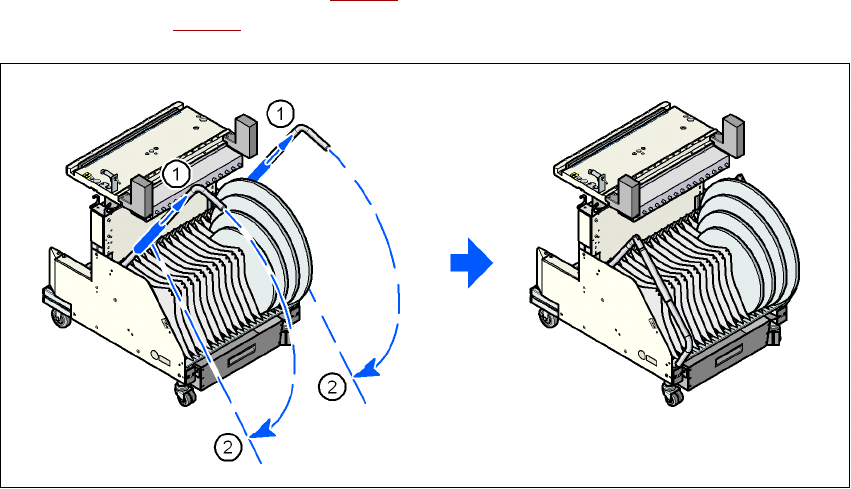 1
1
2
2