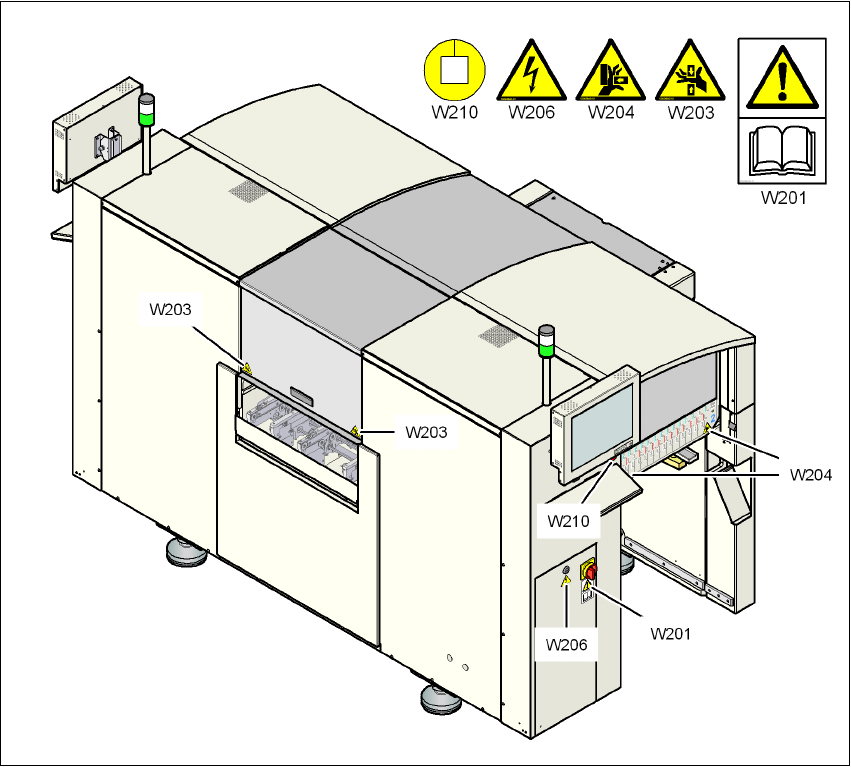 W210 W206 W204 W203

W201

W203

W203

W204

W210

W201

W206