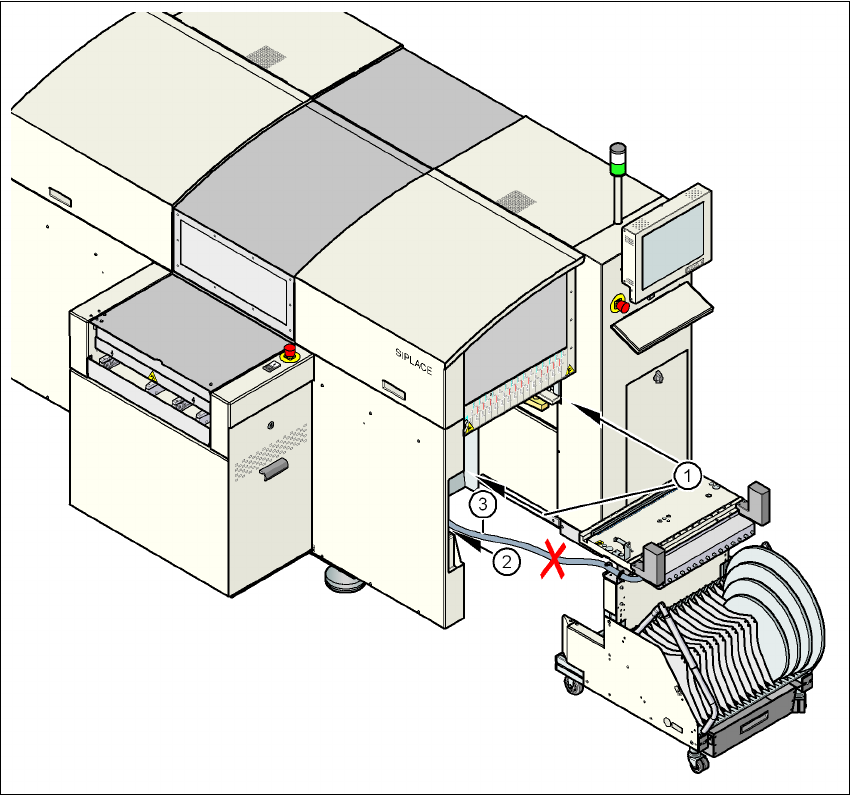 SIPLACE

1

3

2