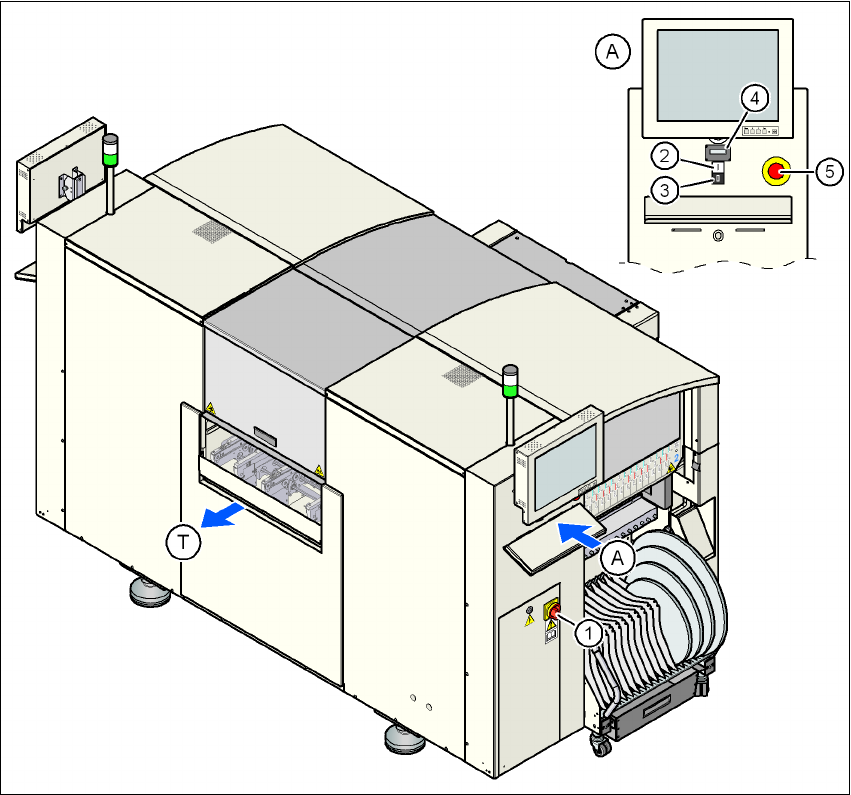 A
4
2
3
5
T
A
1