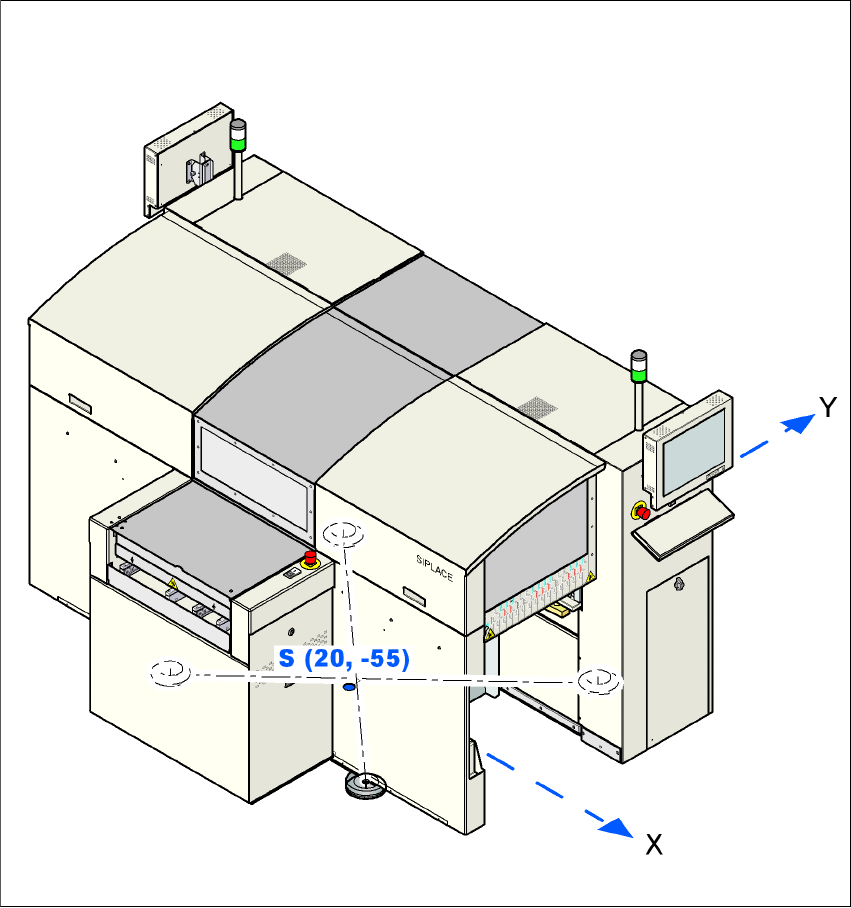 Y

SIPLACE

S (20, -55)

X