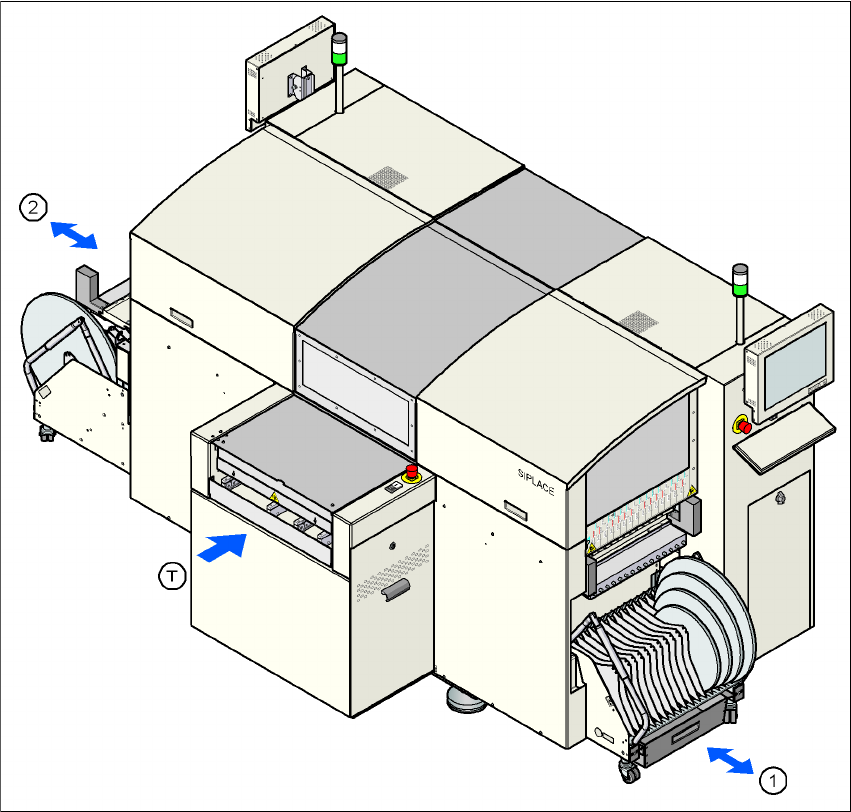 2

SIPLACE

T

1