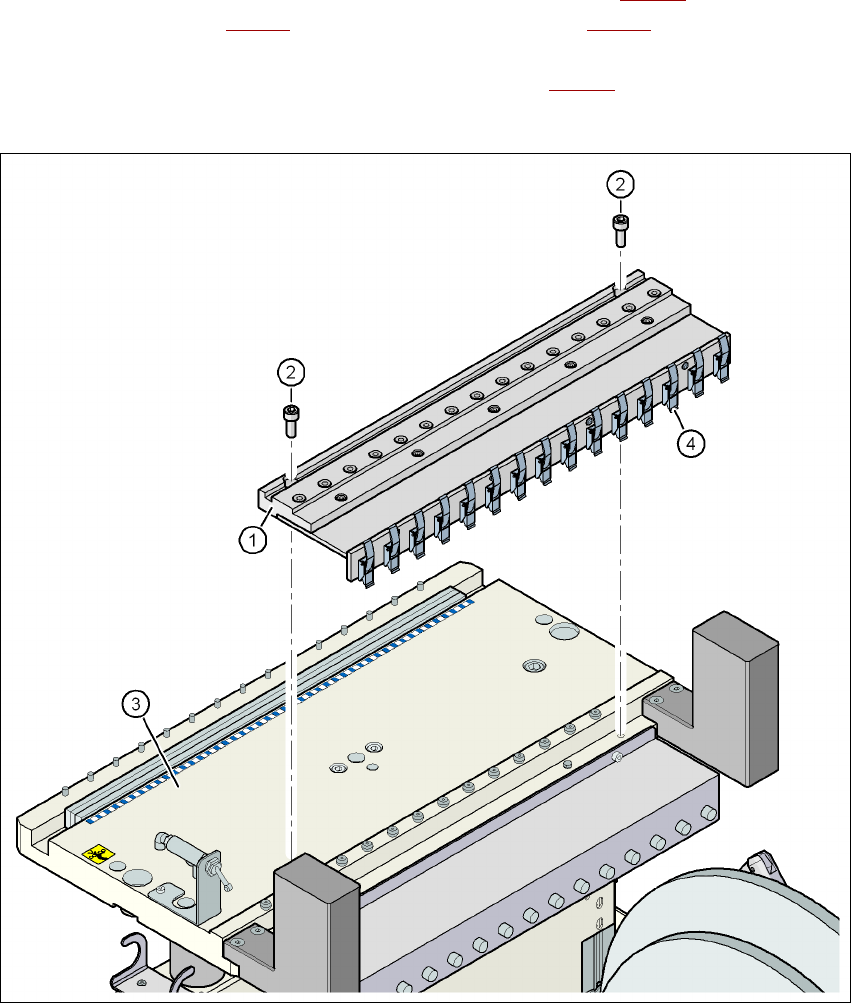 2

2

4

1

3