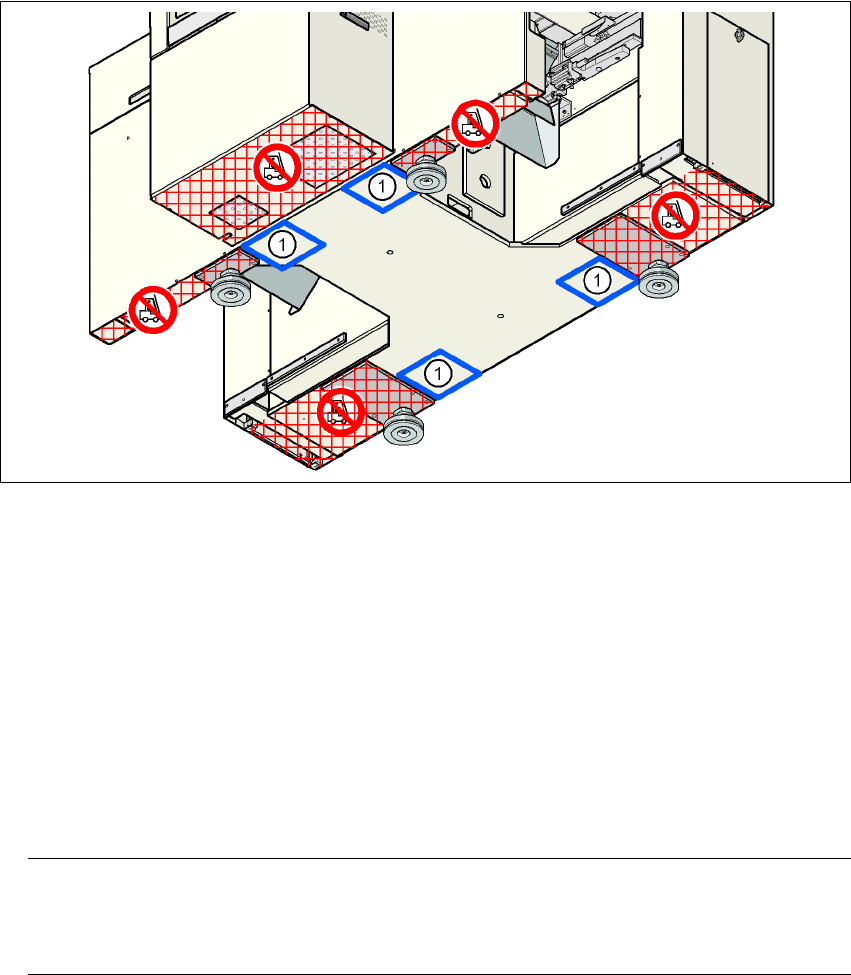 1

1

1

1