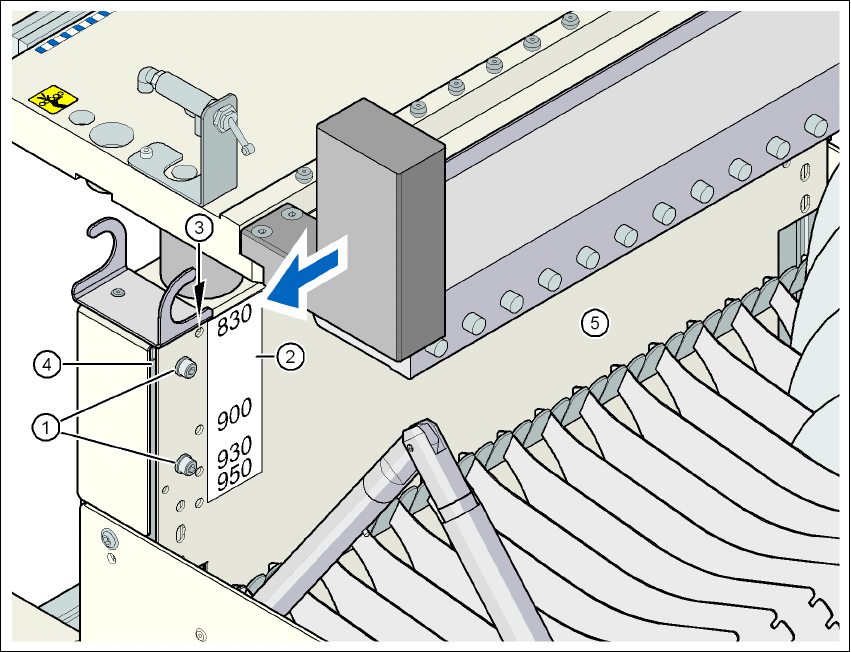 3
830
2
4
1
900
930
950
5