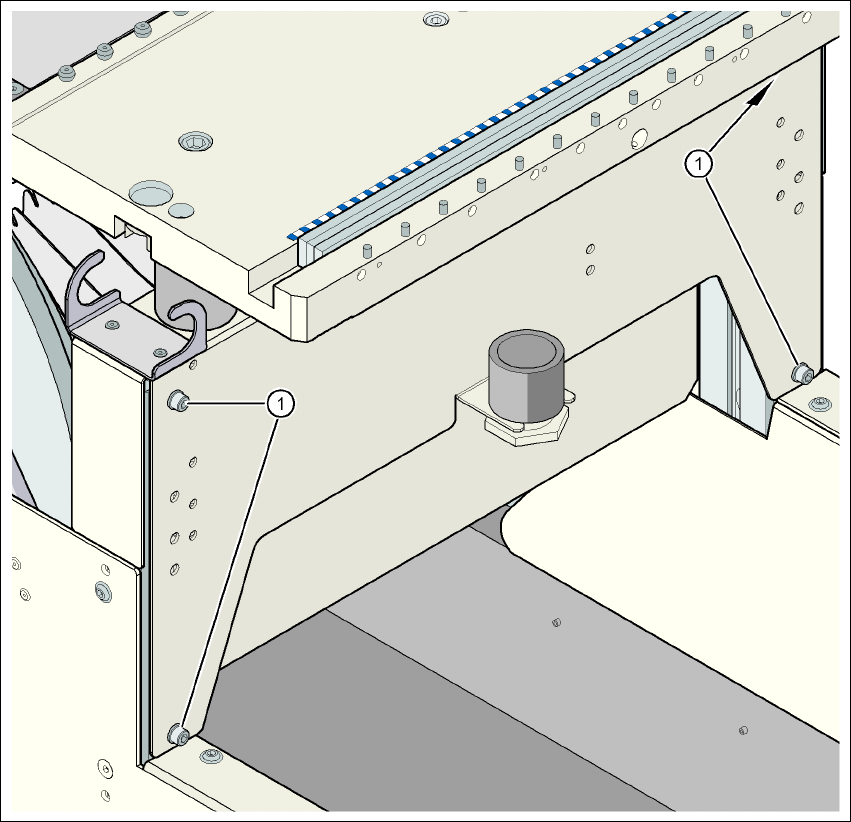 1
1