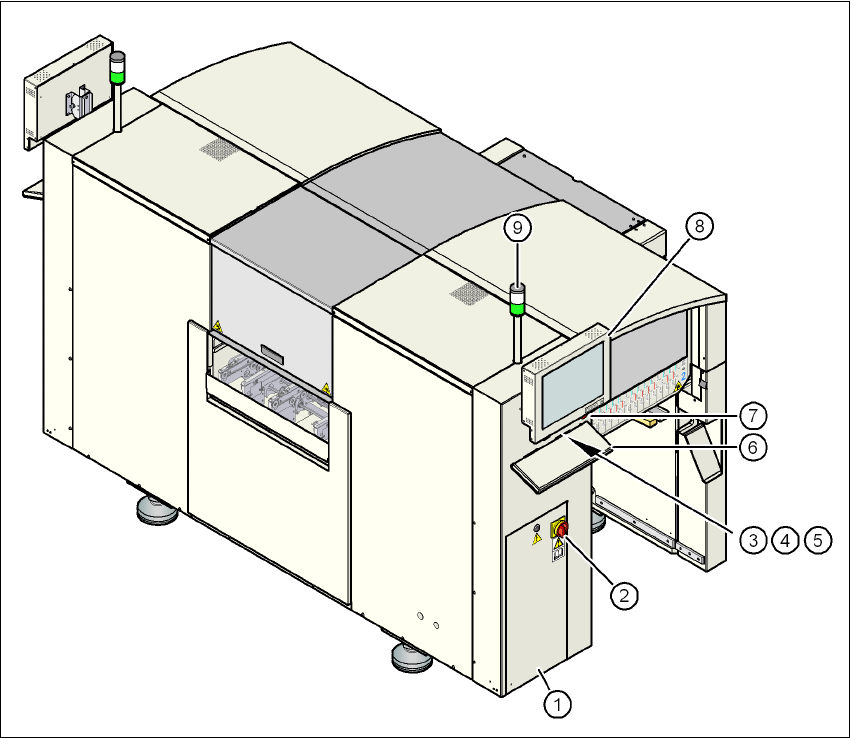 9
8
7
6
3 4 5
2
1