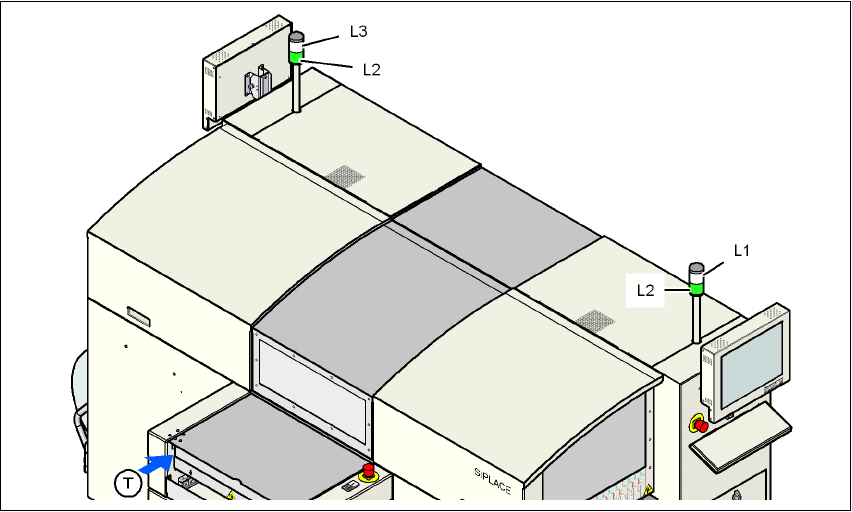 L3
L2
L1
L2
T
SIPLACE