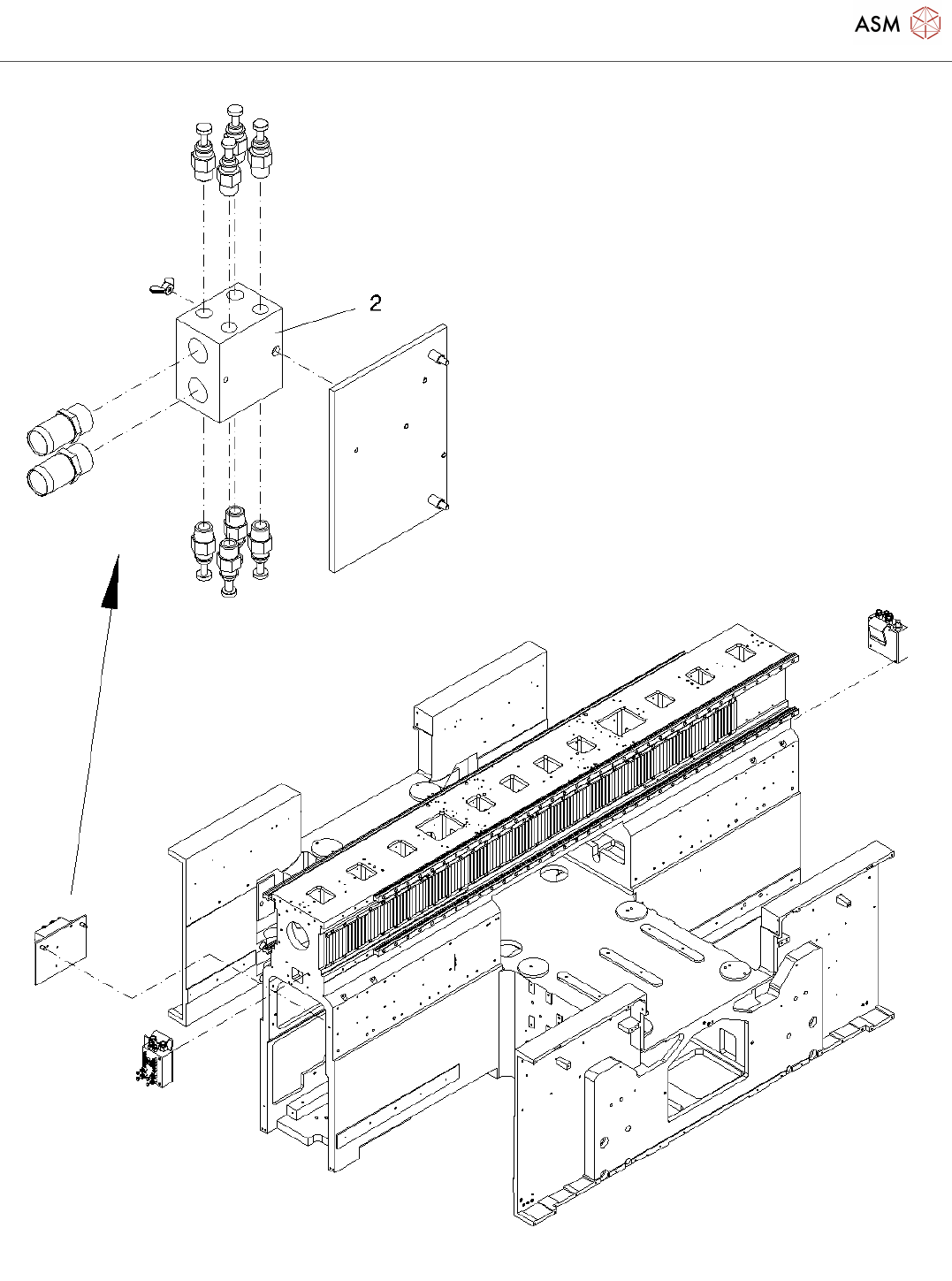 ASM

2