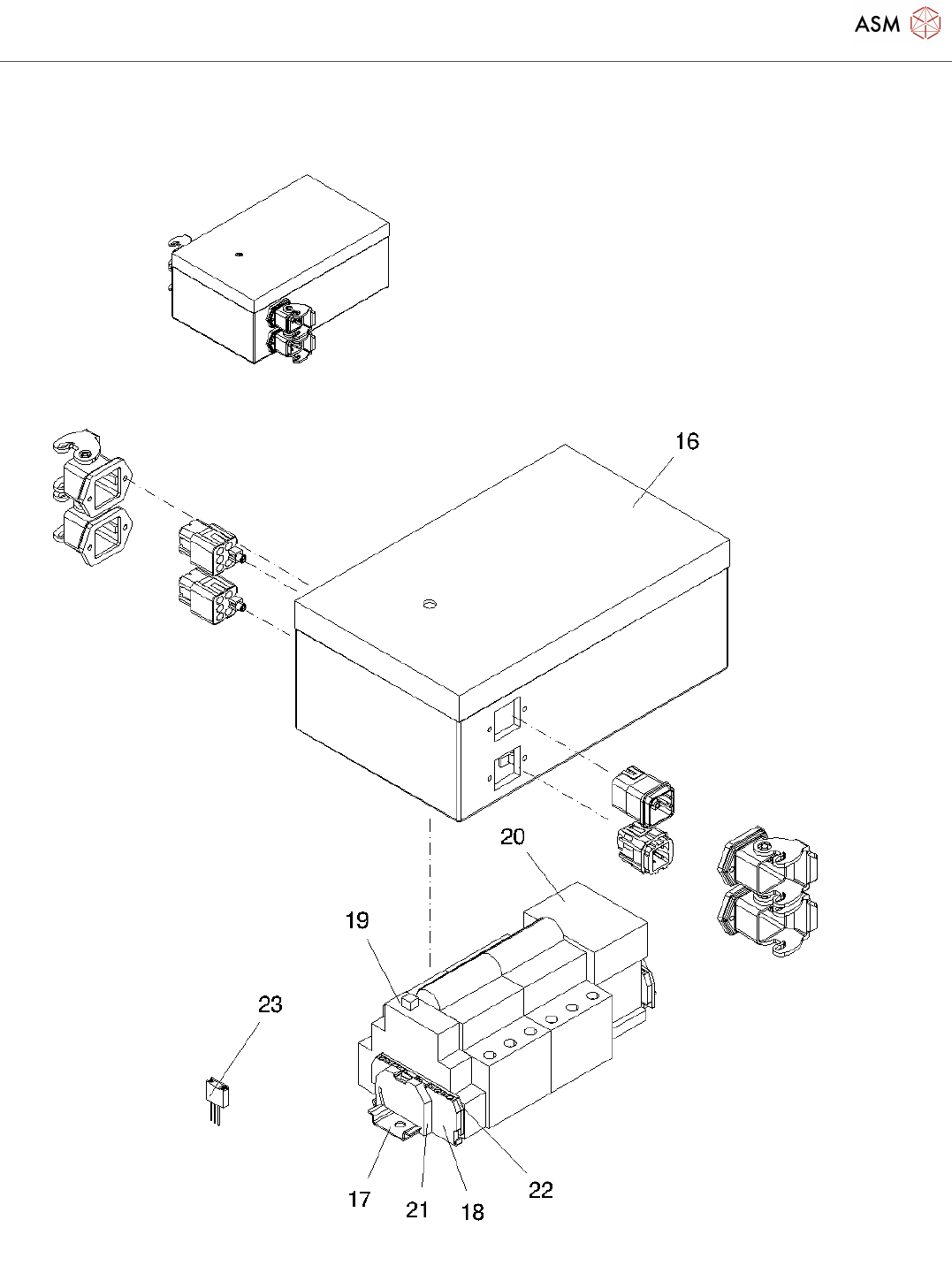 ASM

16

20

19

23

17

21

18

22