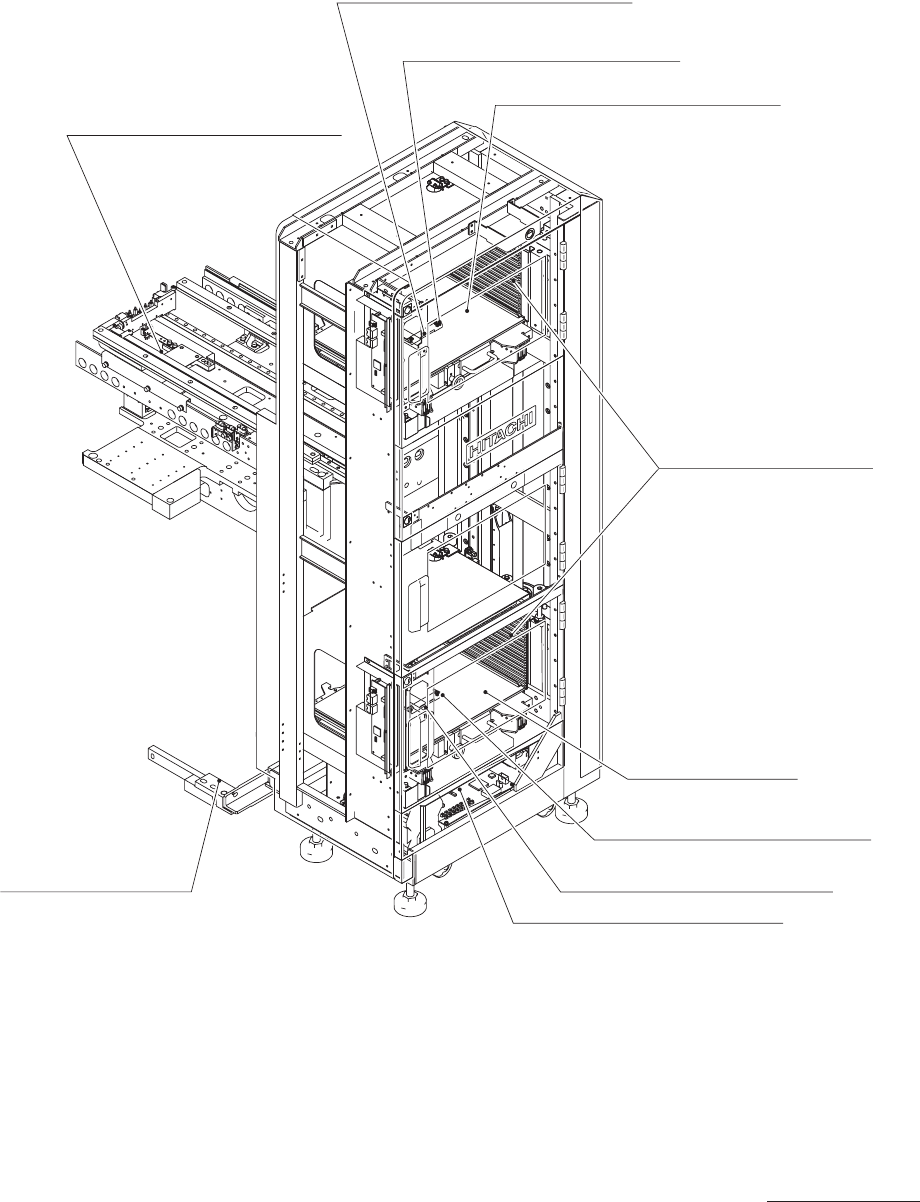 HITACHI