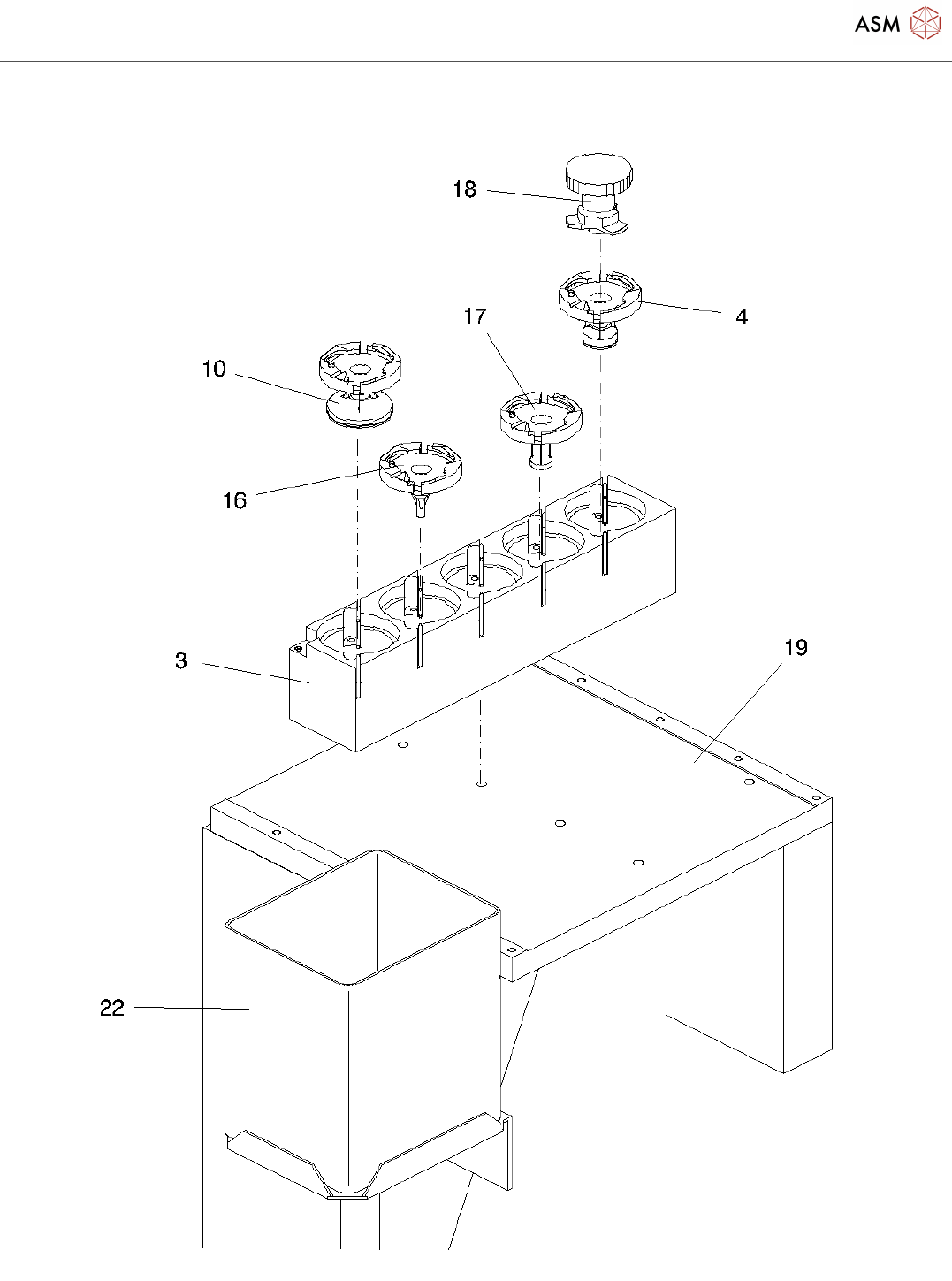 ASM

18

17

4

10

16

3

19

22