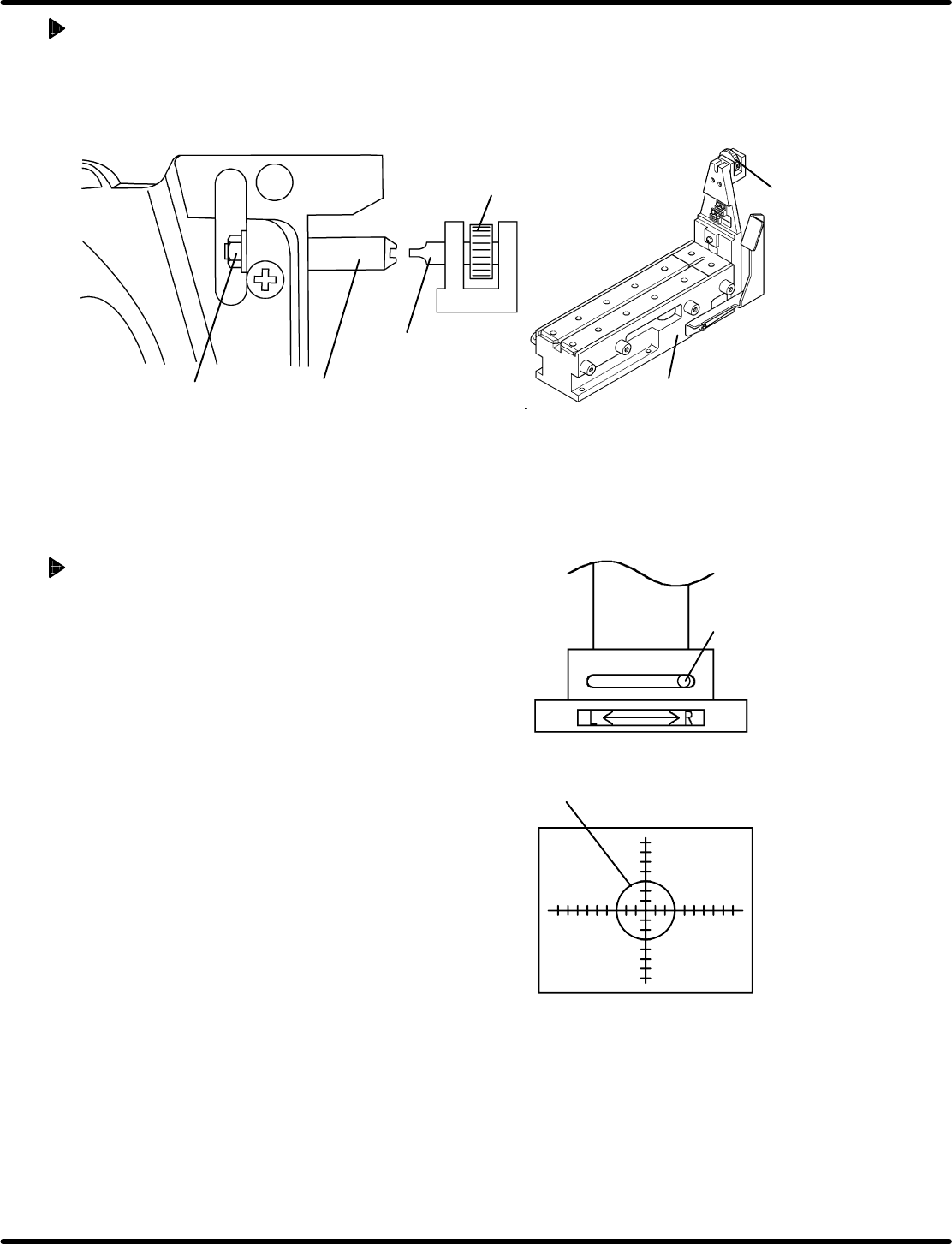 L

R