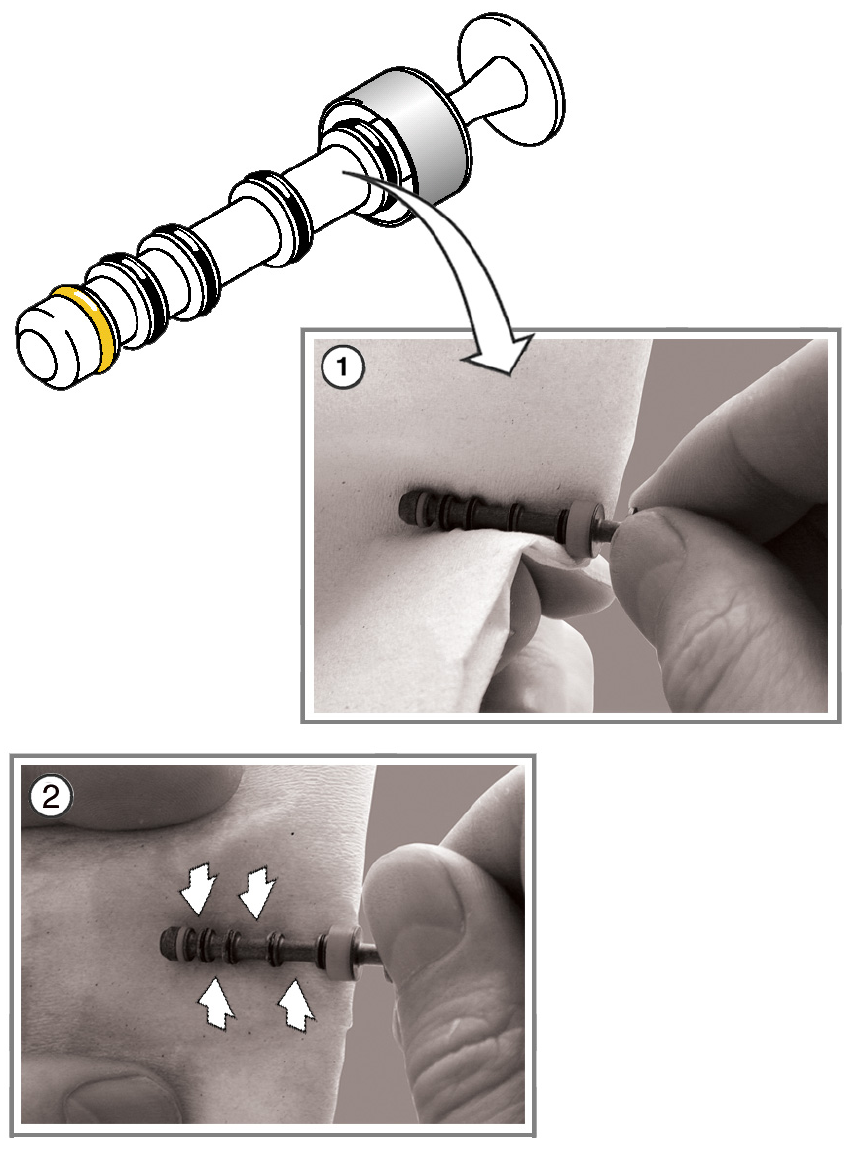 1

2