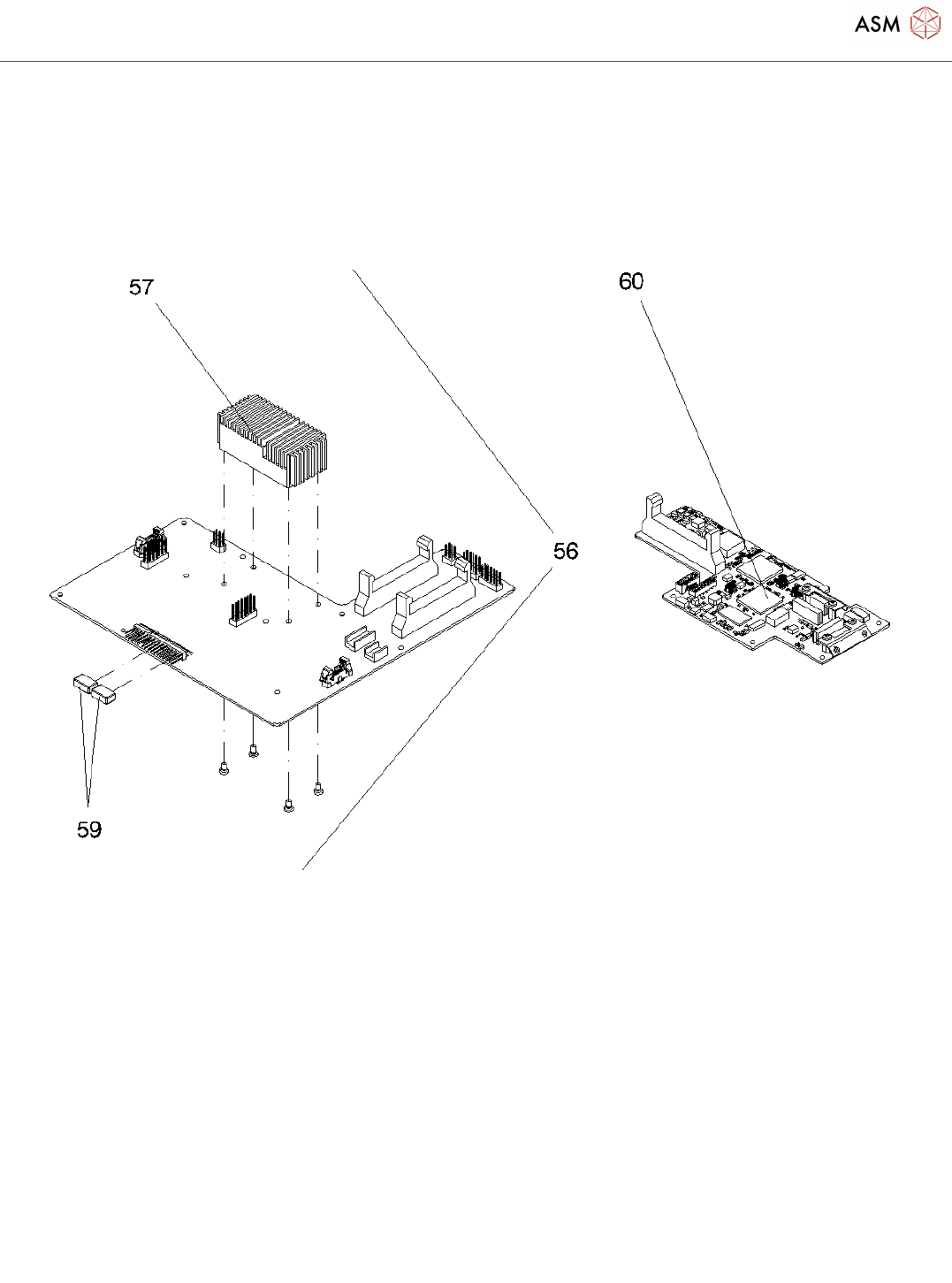 ASM

57

60

56

59