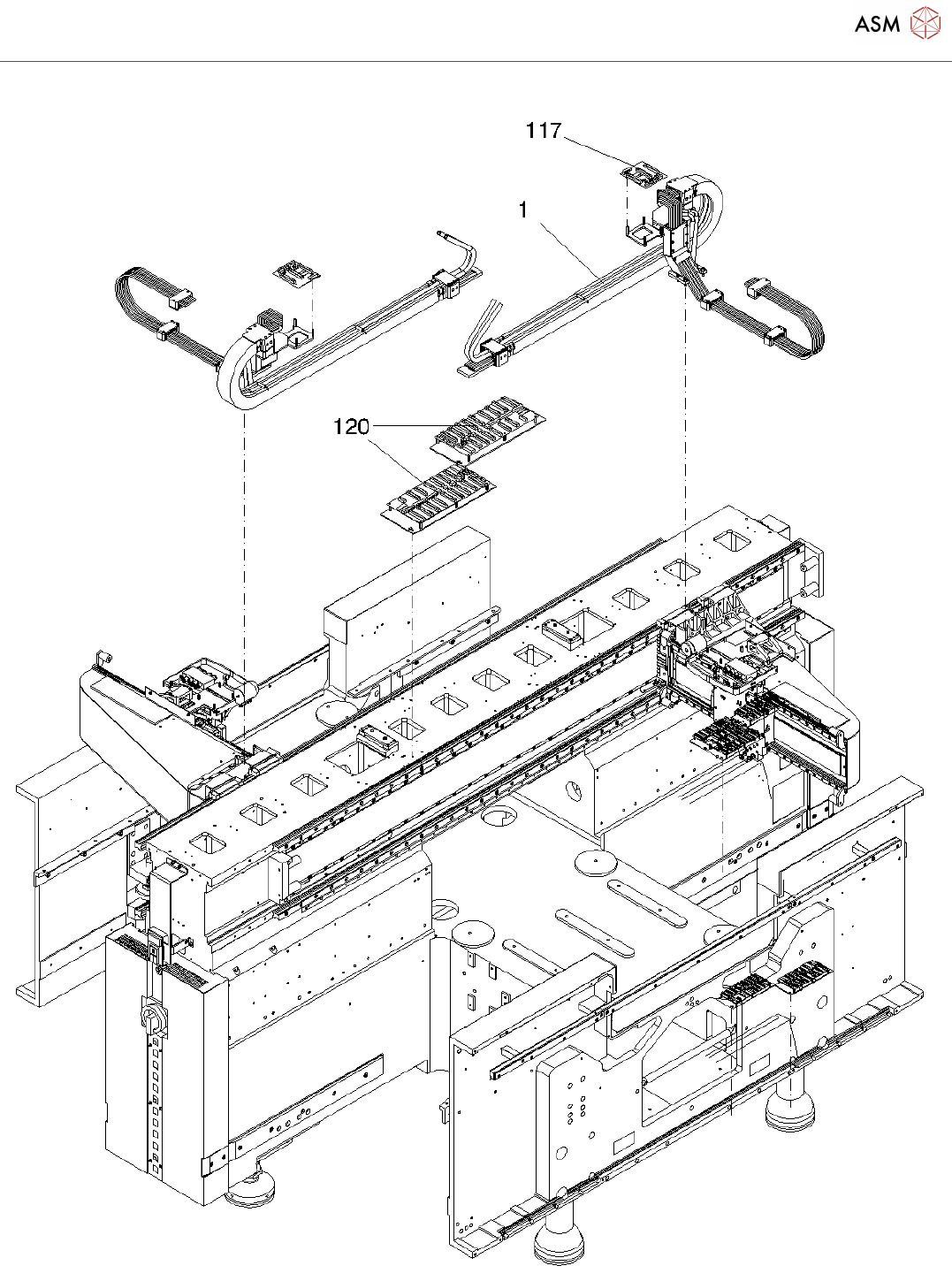 ASM

117

1

120