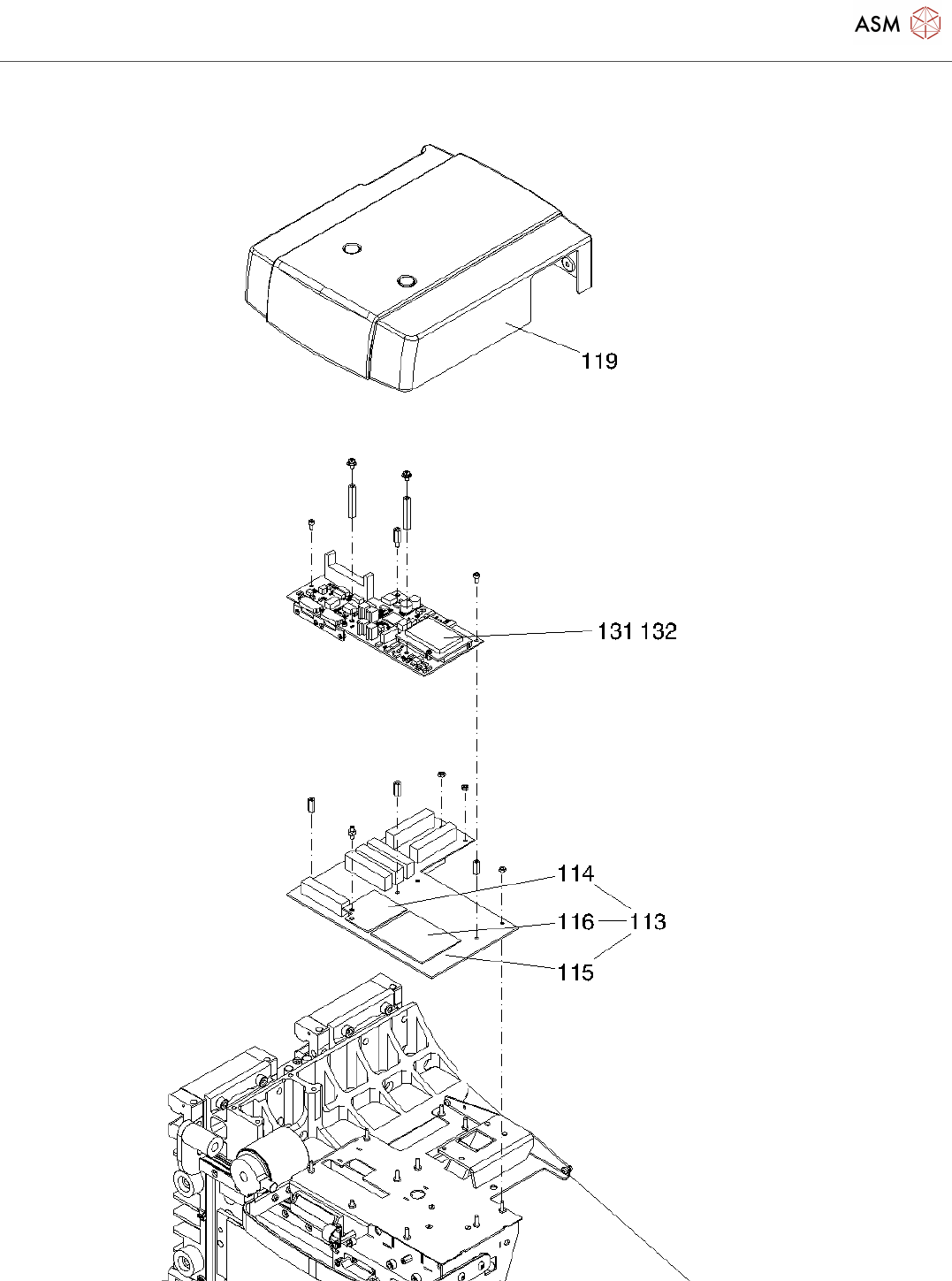 ASM

119

131 132

114

116

113

115