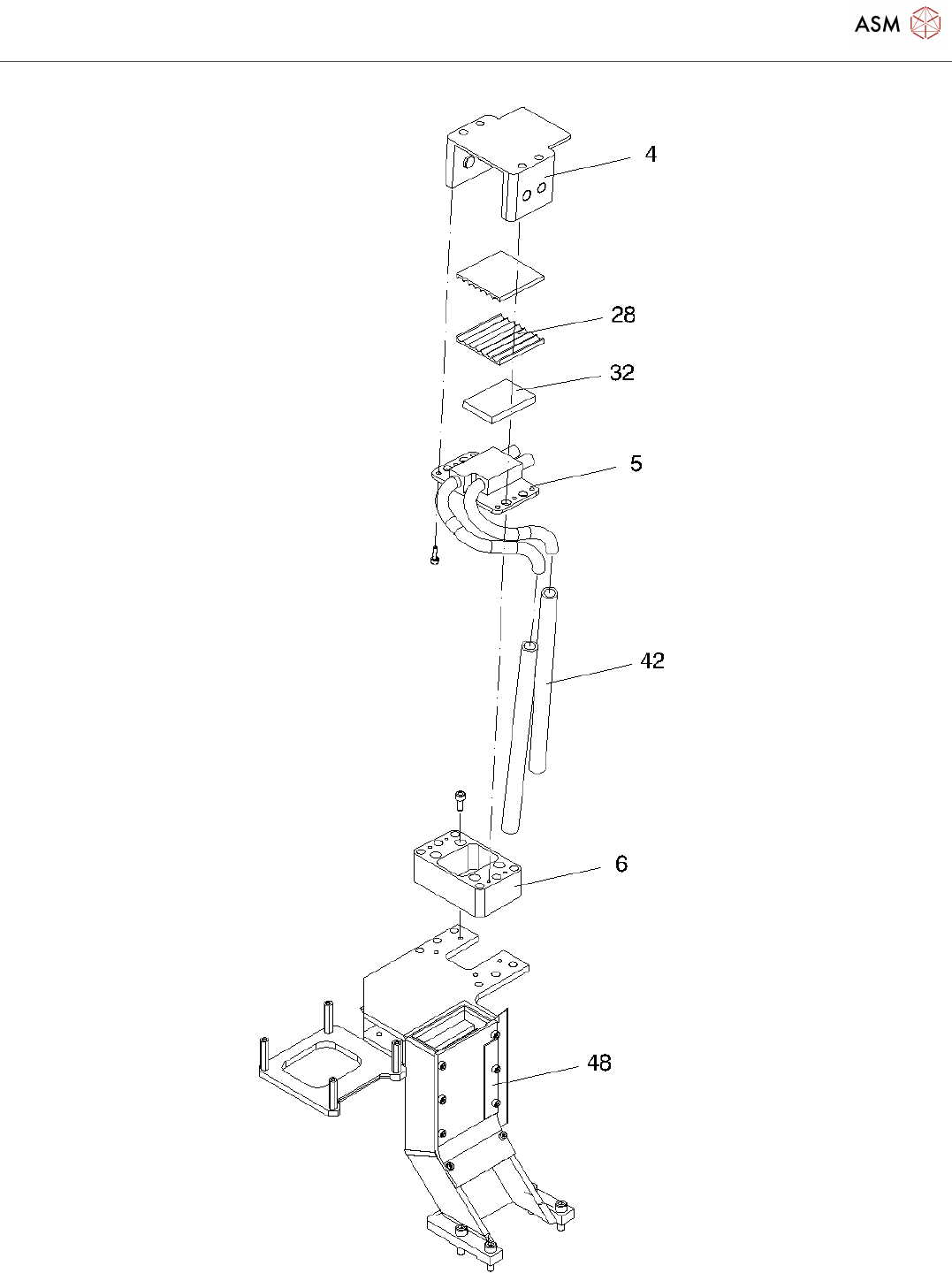 ASM

4

28

32

5

42

6

48