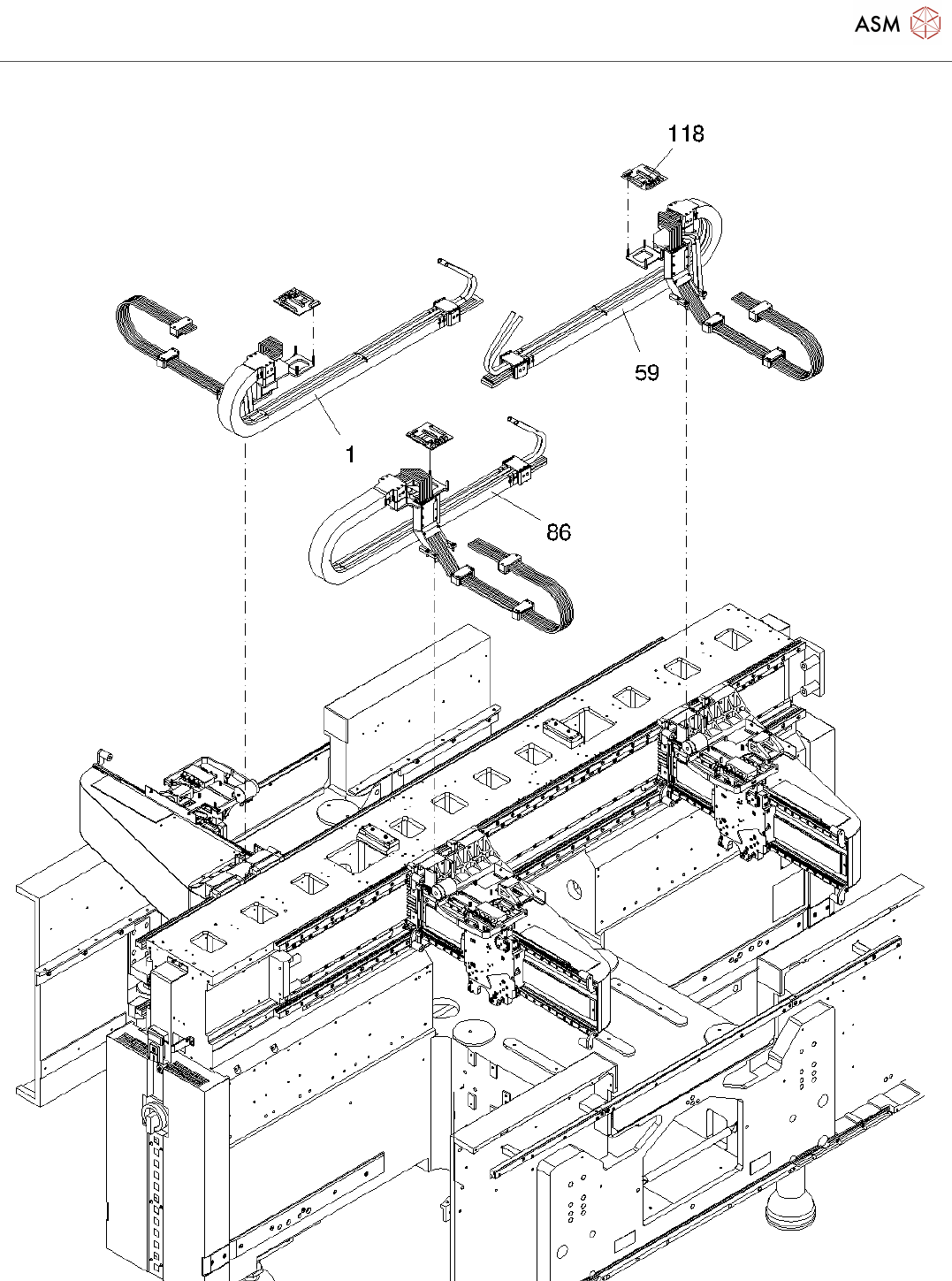 ASM

118

59

1

86