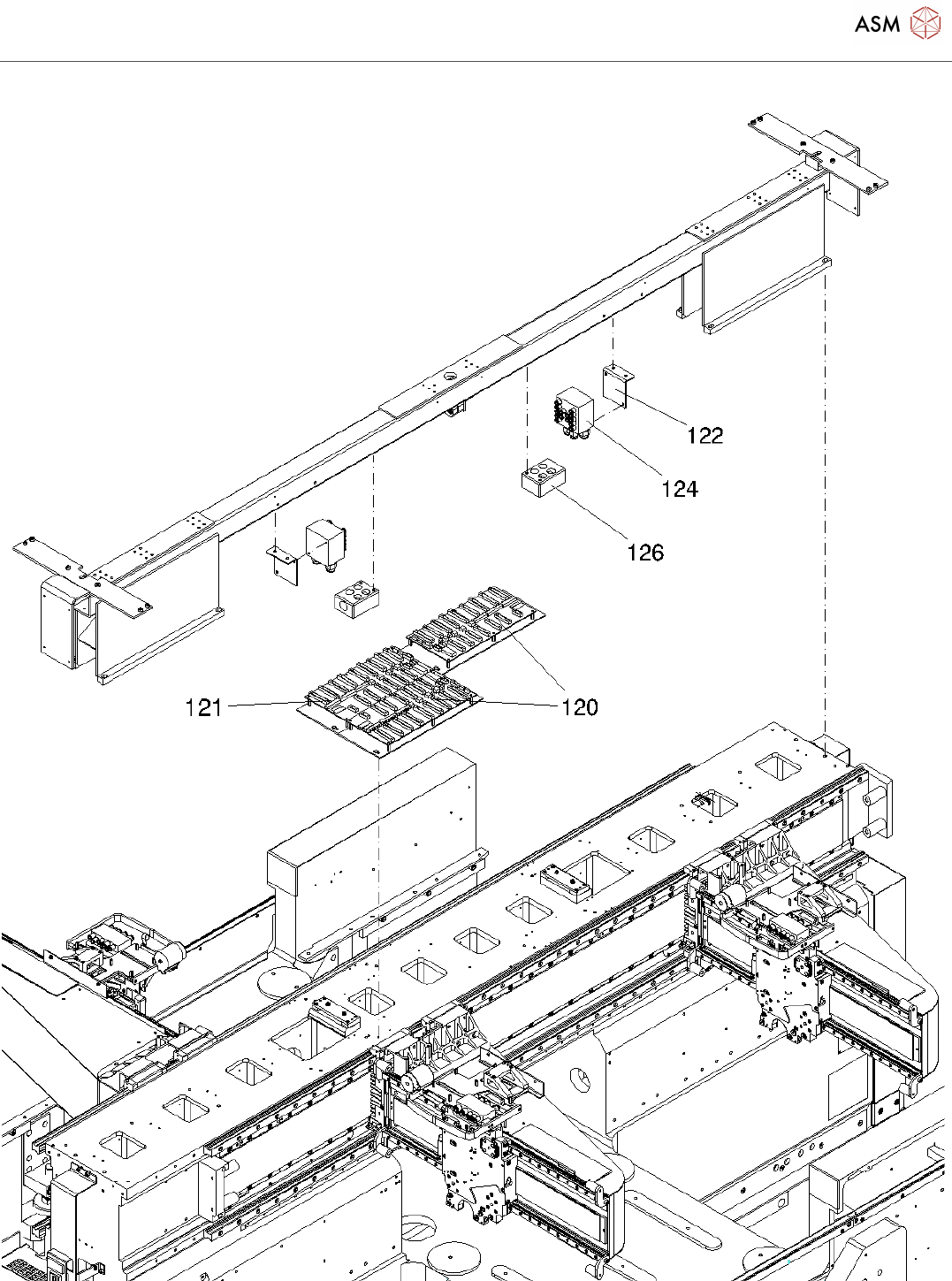 ASM

122

124

126

121

120