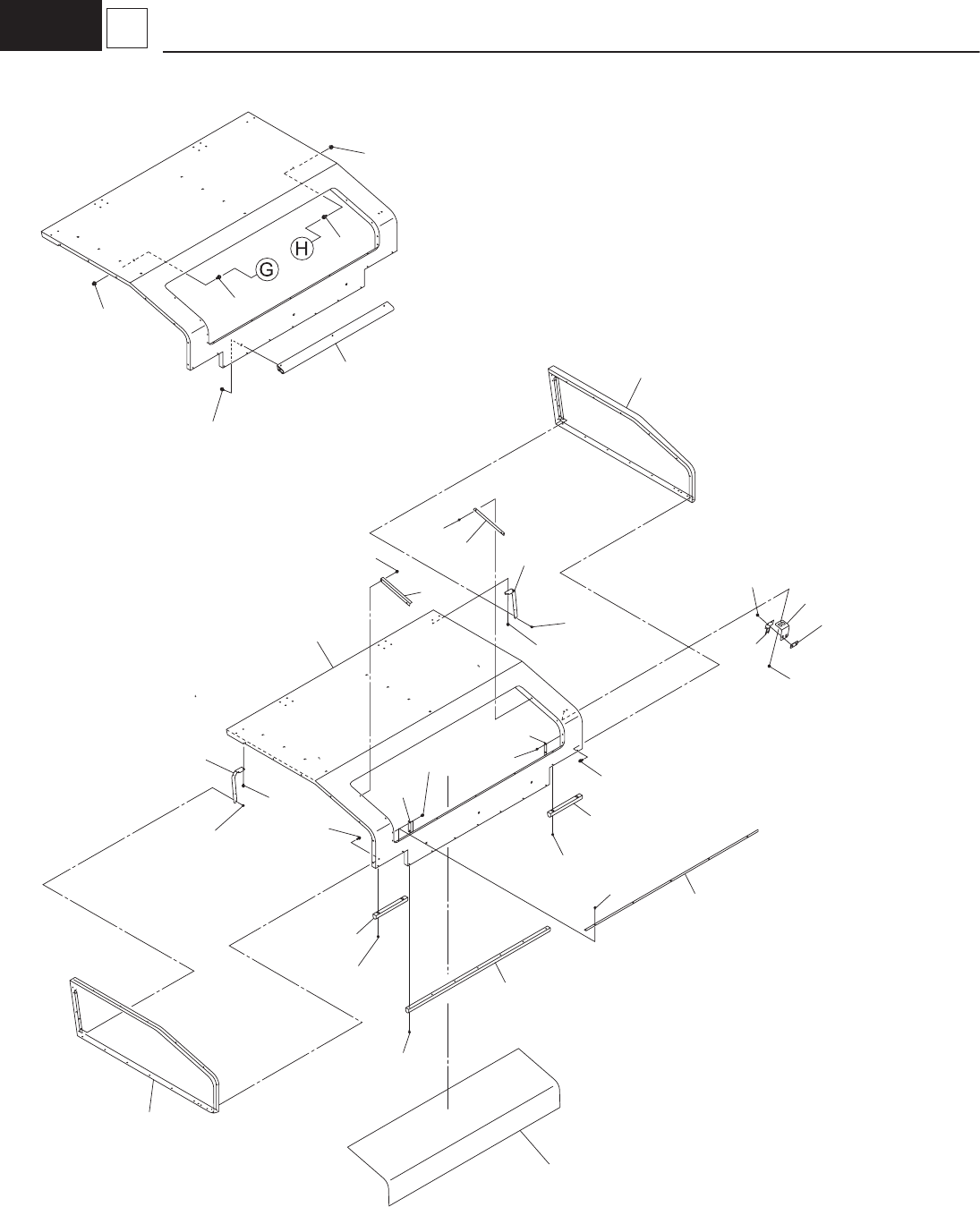 H

G