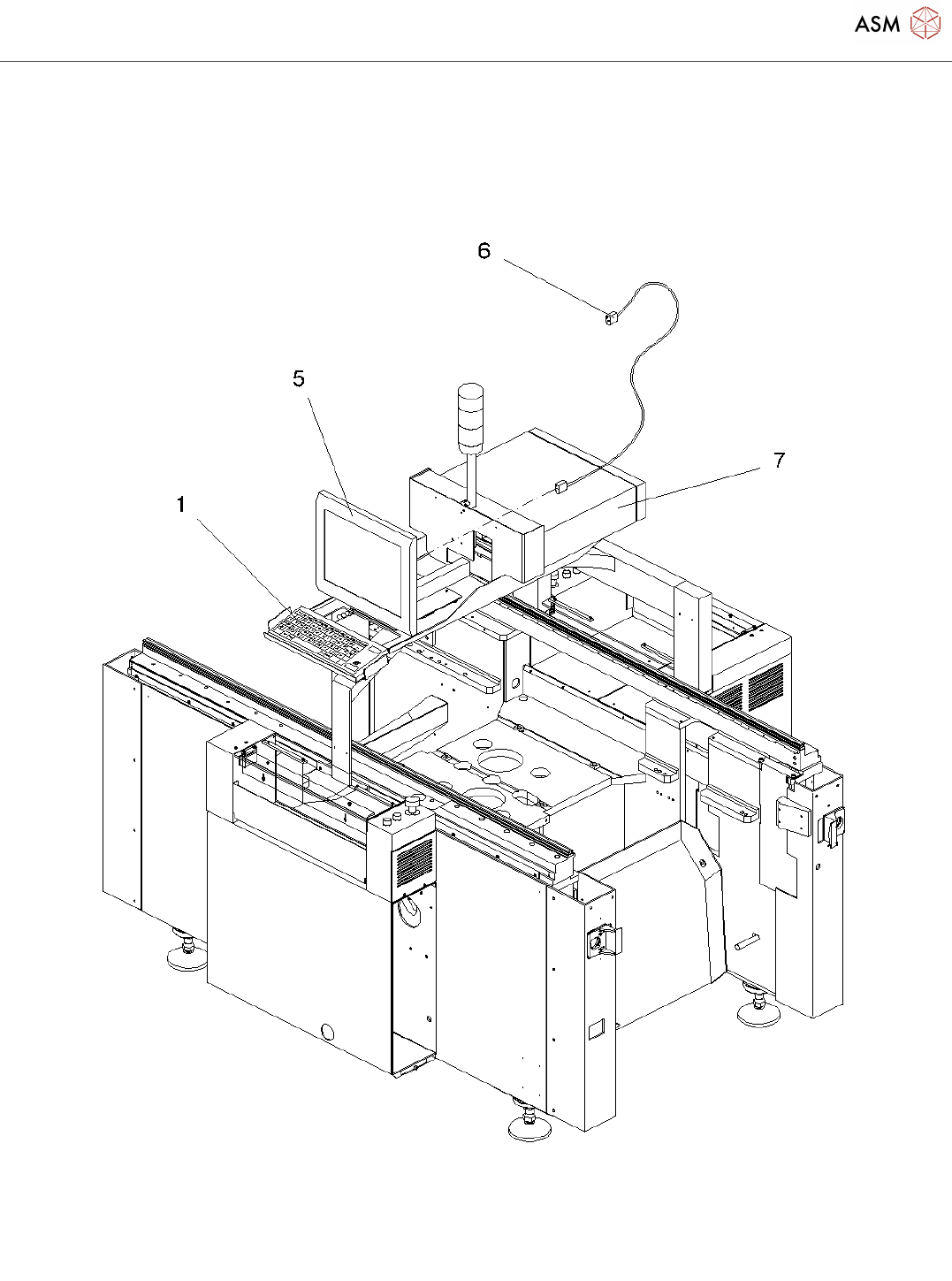 ASM

6

5

7

1