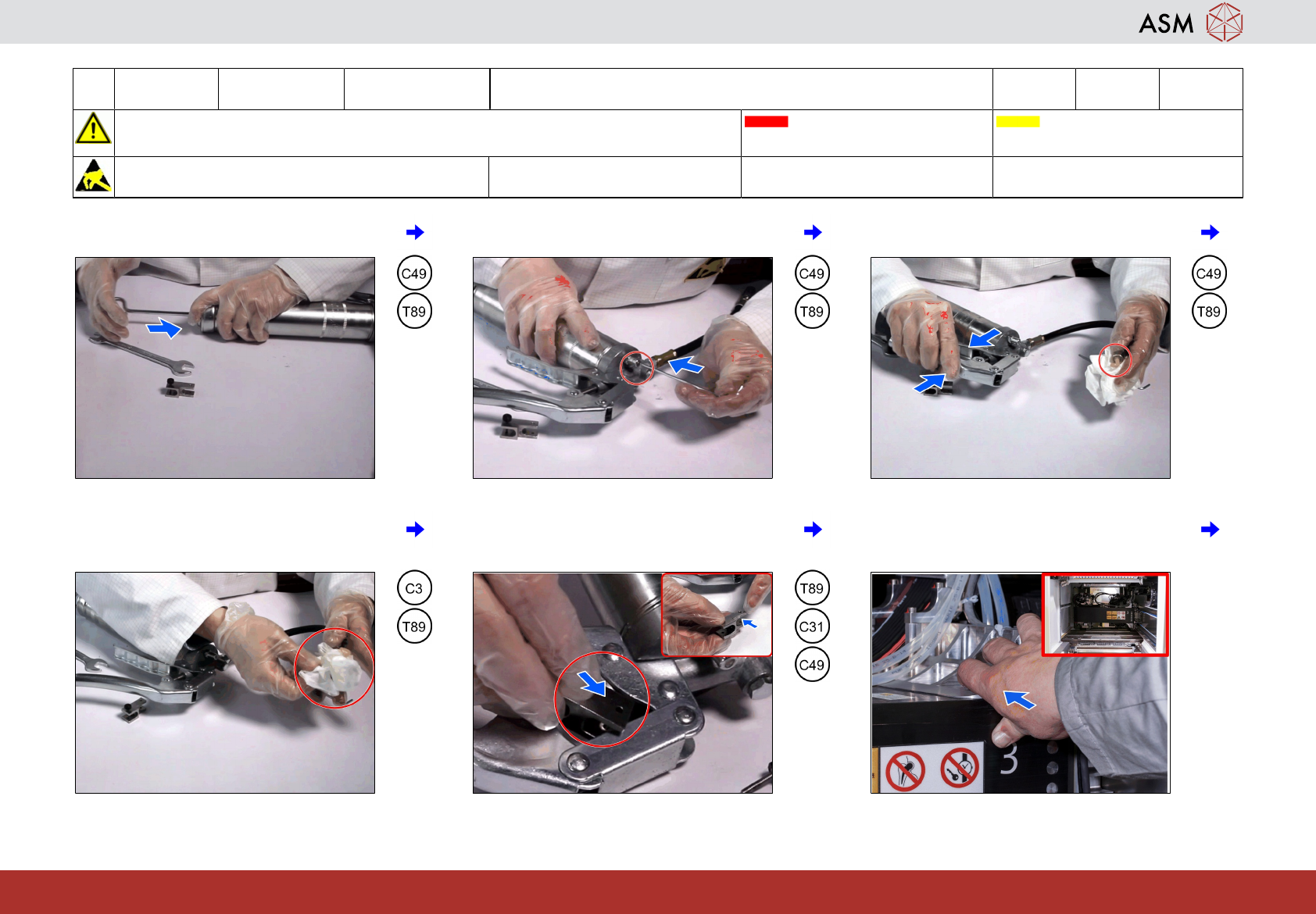 ASM

C49
T89

C49
T89

C49
T89

C3
T89

T89
C31
C49

3