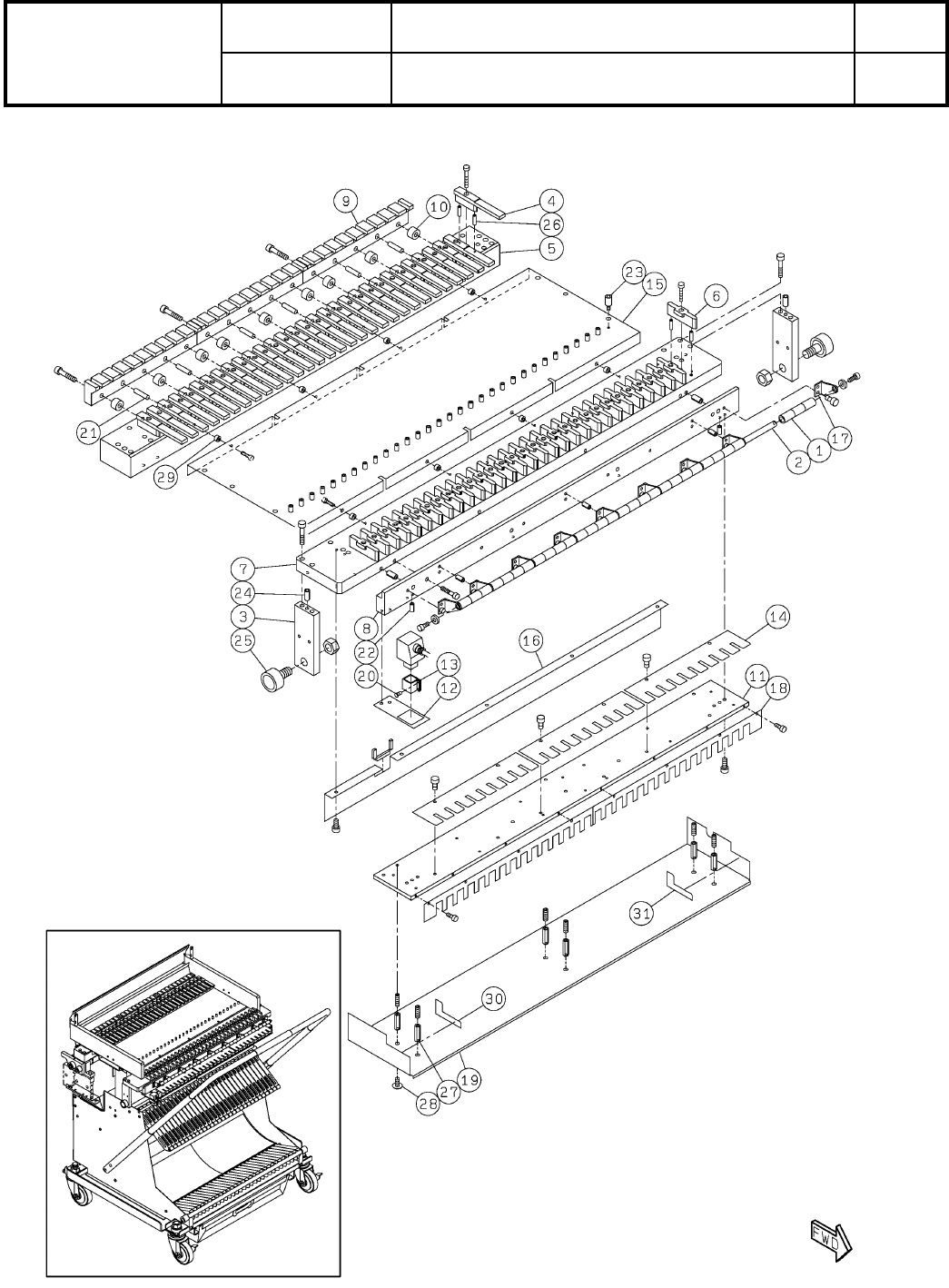 9
10
4
26
5
23
15
6
21
29
17
1
2
7
24
3
25
8
22
20
13
12
16
14
11
18
31
30
27
19
28
FWD