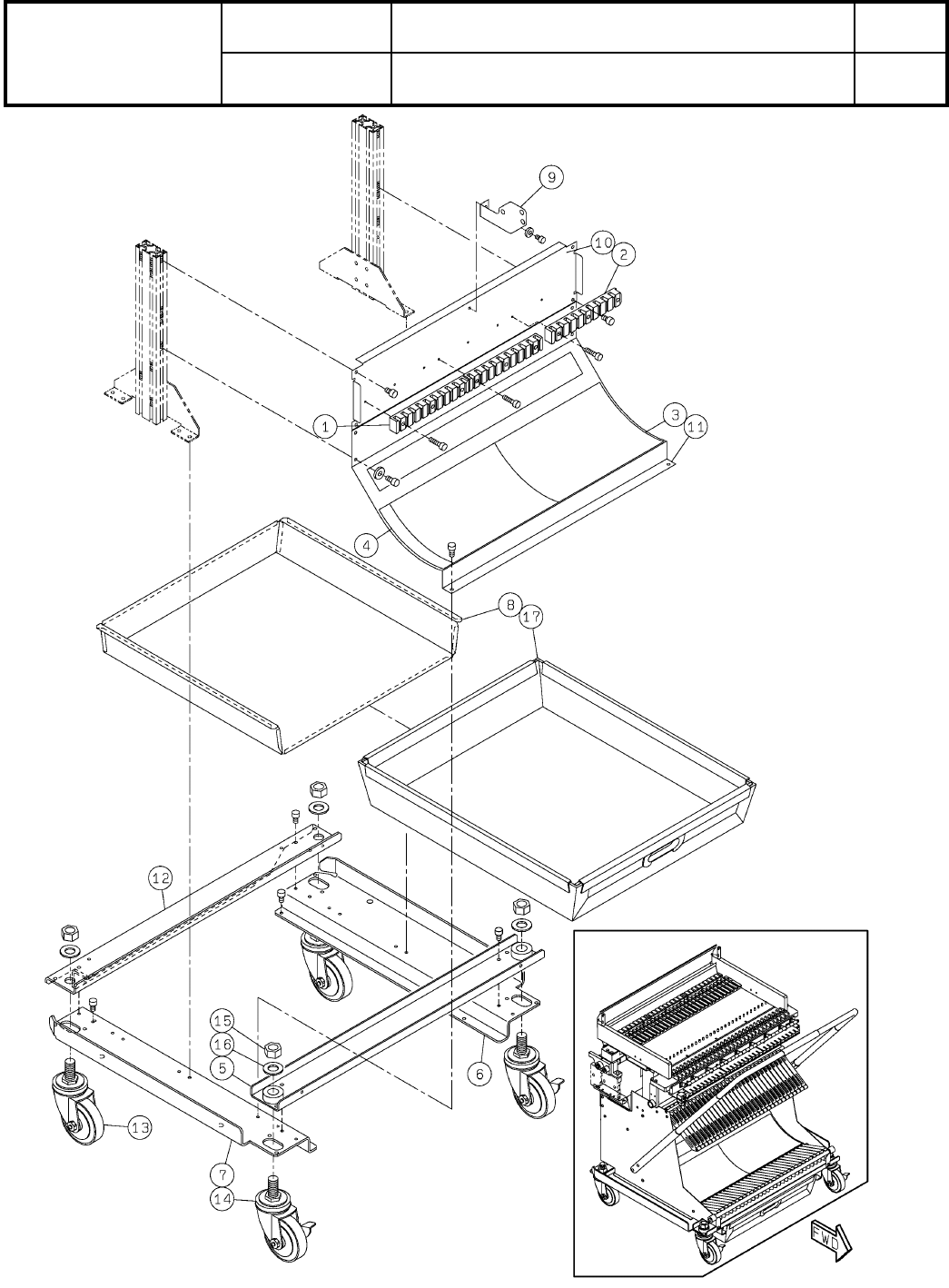 9
10
2
1
3
11
4
8
17
12
15
16
5
6
13
7
14
FWD